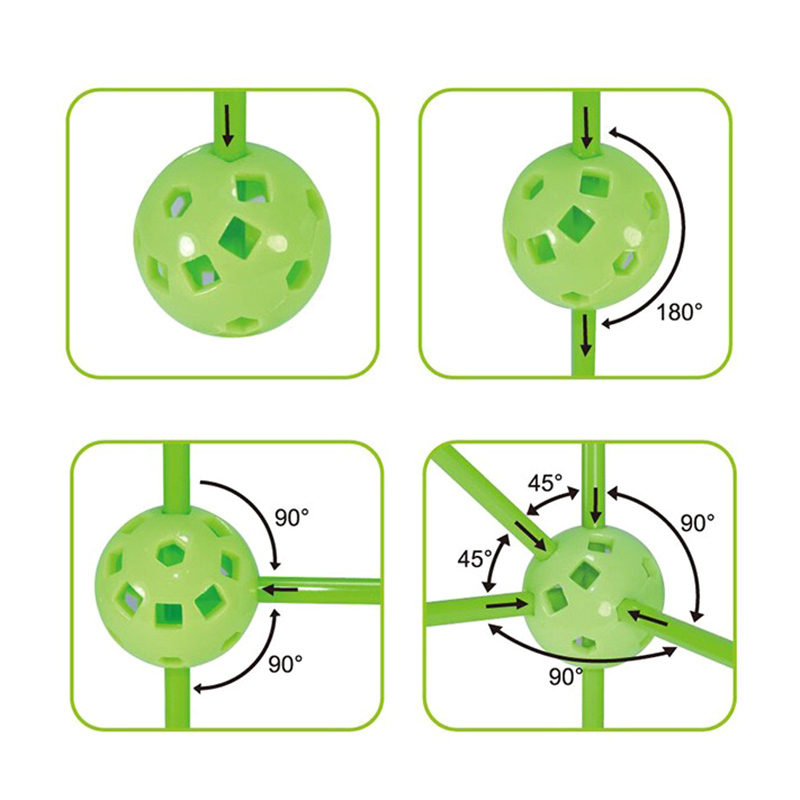 180°

90°

90°

45°

45°

90°

90°