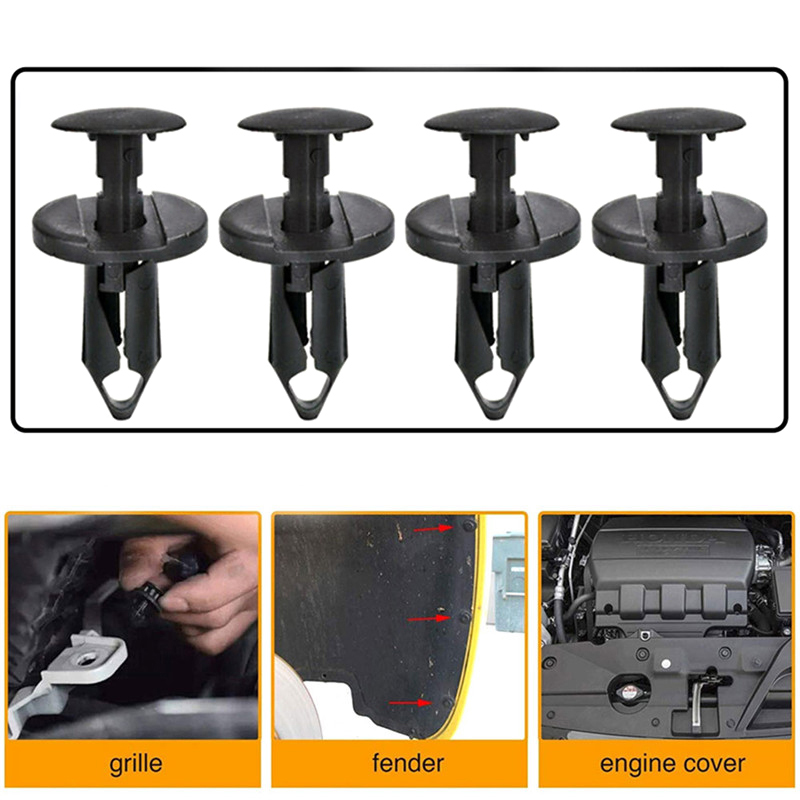 grille

fender

engine cover