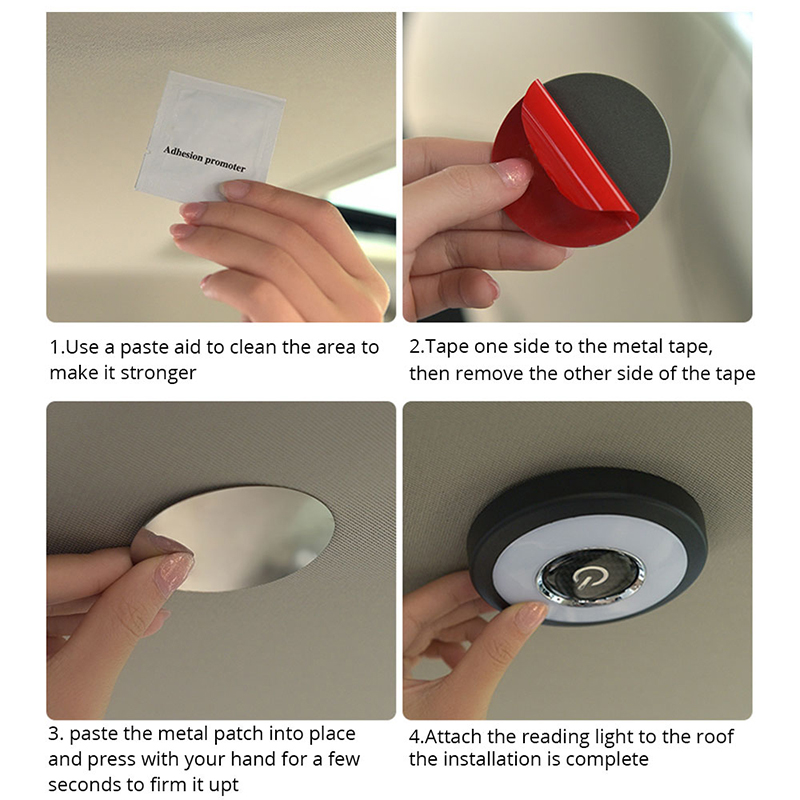 Adhesion promoter

1.Use a paste aid to clean the area to make it stronger

2.Tape one side to the metal tape, then remove the other side of the tape

3. paste the metal patch into place and press with your hand for a few seconds to firm it upt

4.Attach the reading light to the roof the installation is complete