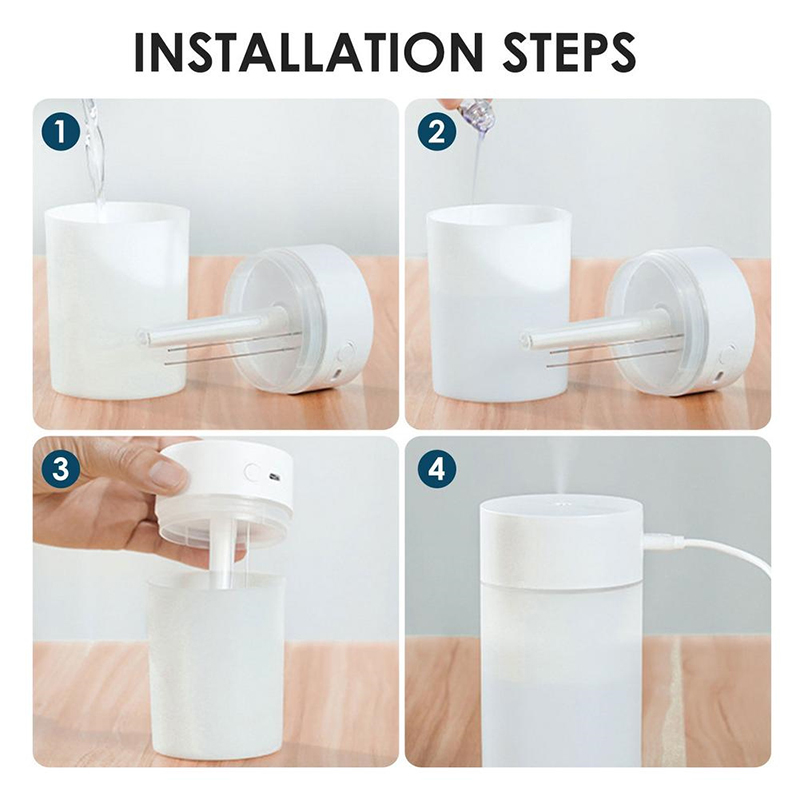 INSTALLATION STEPS

1

2

3

4