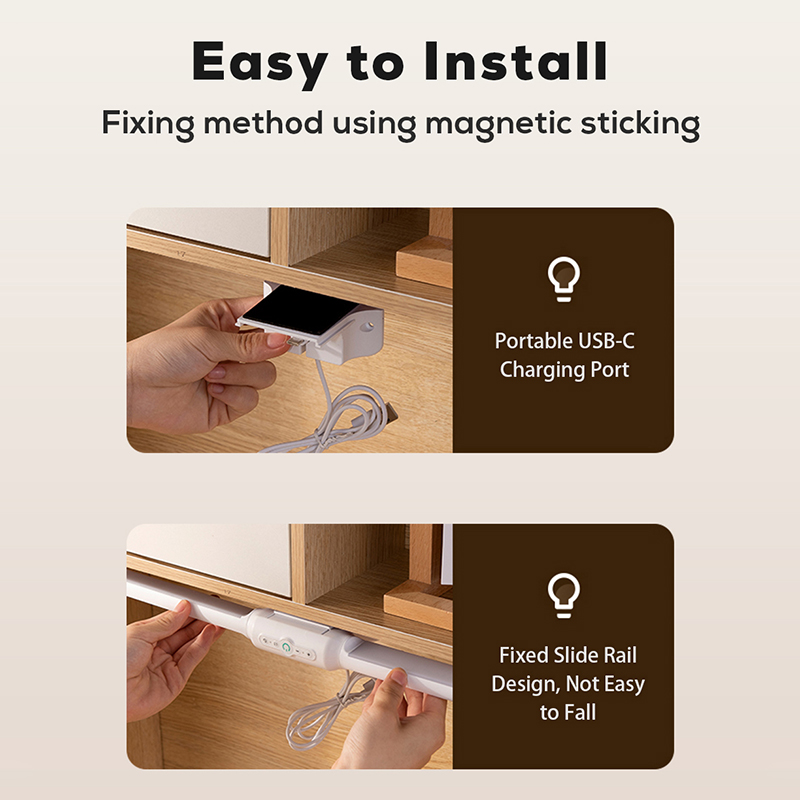 Easy to Install

Fixing method using magnetic sticking

Portable USB-C Charging Port

Fixed Slide Rail Design, Not Easy to Fall