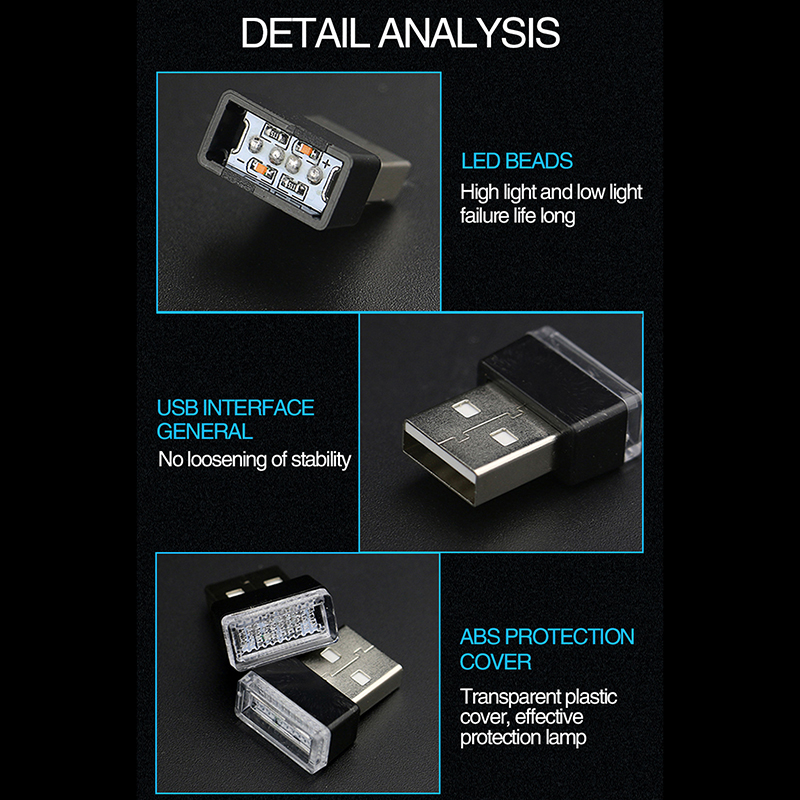 DETAIL ANALYSIS

LED BEADS

High light and low light failure life long

USB INTERFACE GENERAL

No loosening of stability

ABS PROTECTION COVER

Transparent plastic cover, effective protection lamp