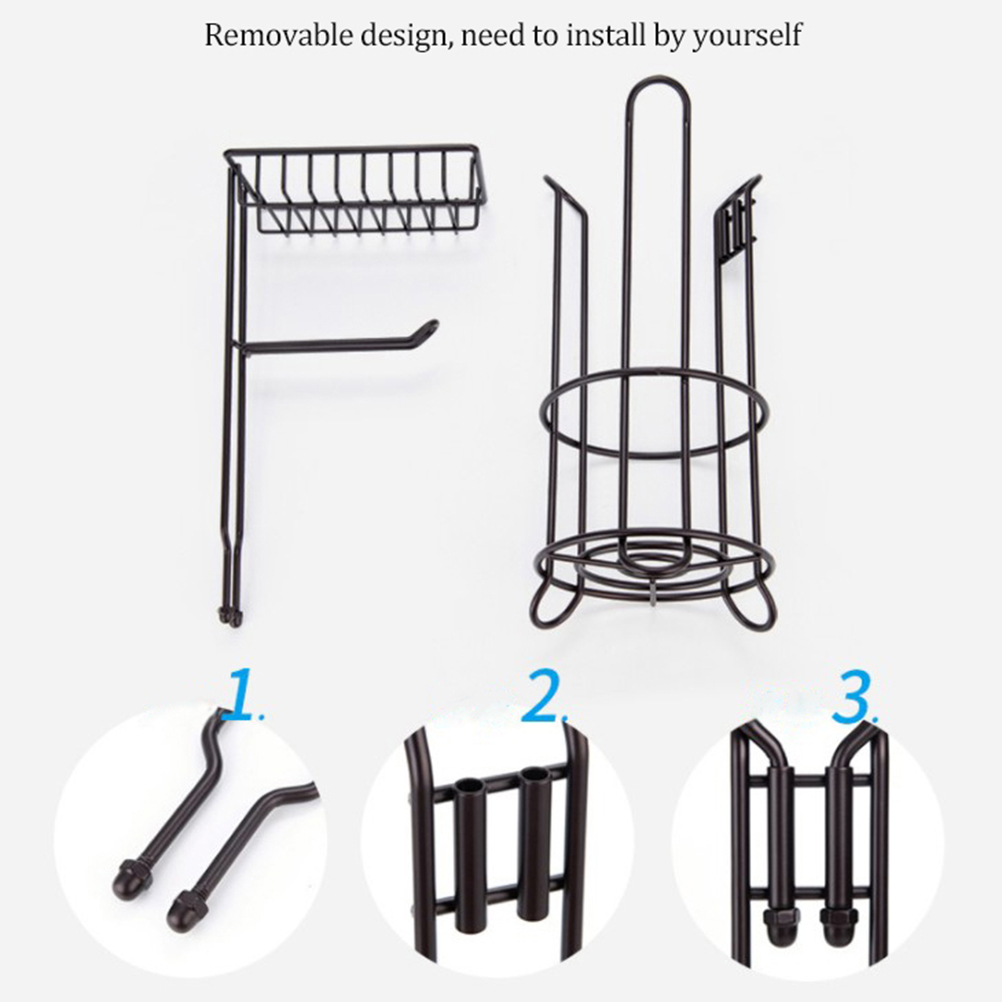 Removable design, need to install by yourself

1.

2.

3.