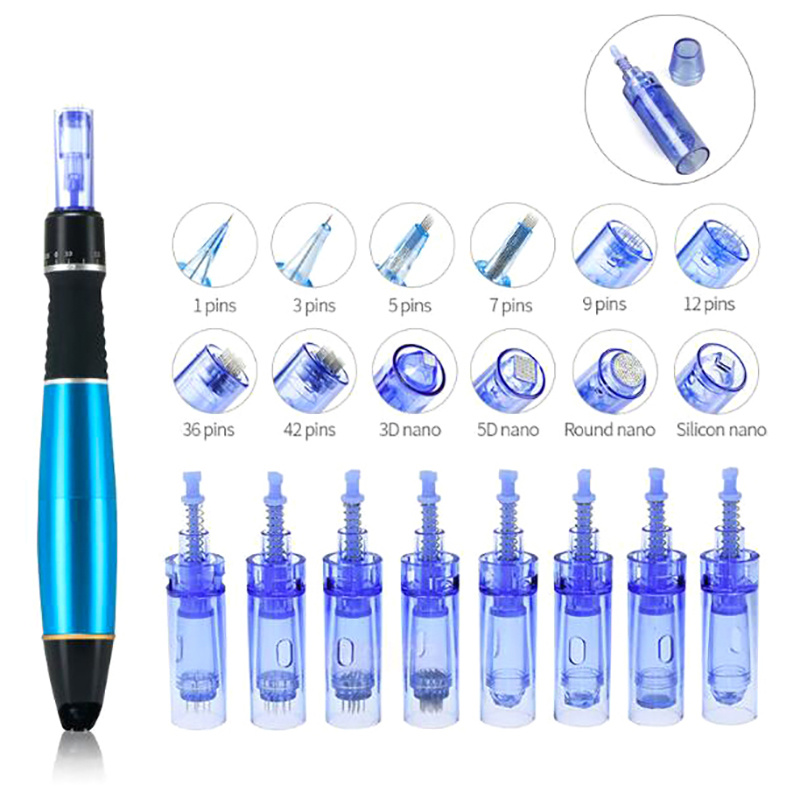 1 pins
3 pins
5 pins
7 pins
9 pins
12 pins

36 pins
42 pins
3D nano
5D nano
Round nano
Silicon nano