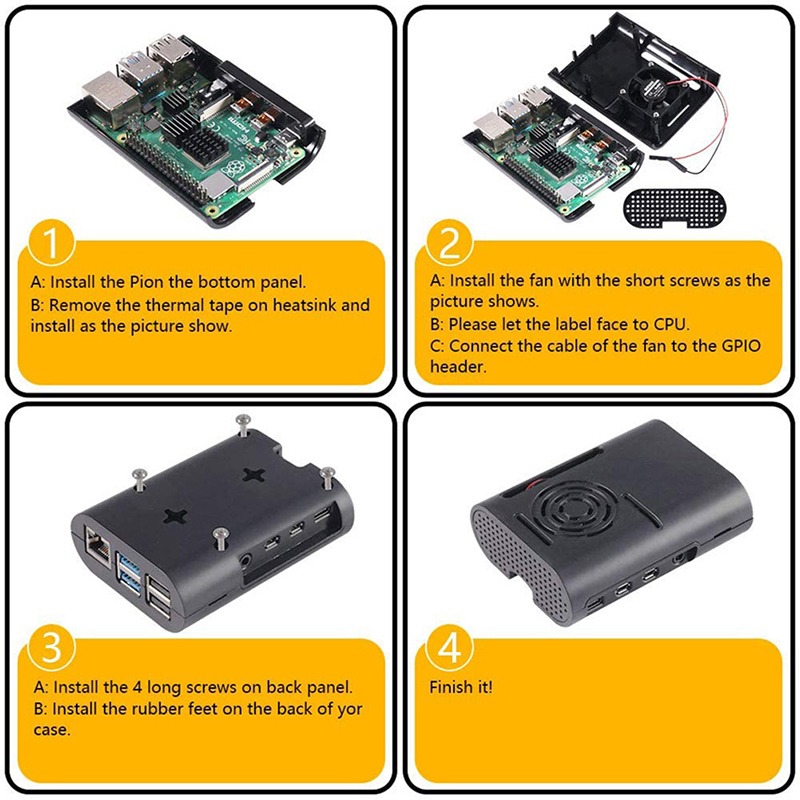 1

A: Install the Pion the bottom panel.
B: Remove the thermal tape on heatsink and install as the picture show.

2

A: Install the fan with the short screws as the picture shows.
B: Please let the label face to CPU.
C: Connect the cable of the fan to the GPIO header.

3

A: Install the 4 long screws on back panel.
B: Install the rubber feet on the back of yor case.

4

Finish it!