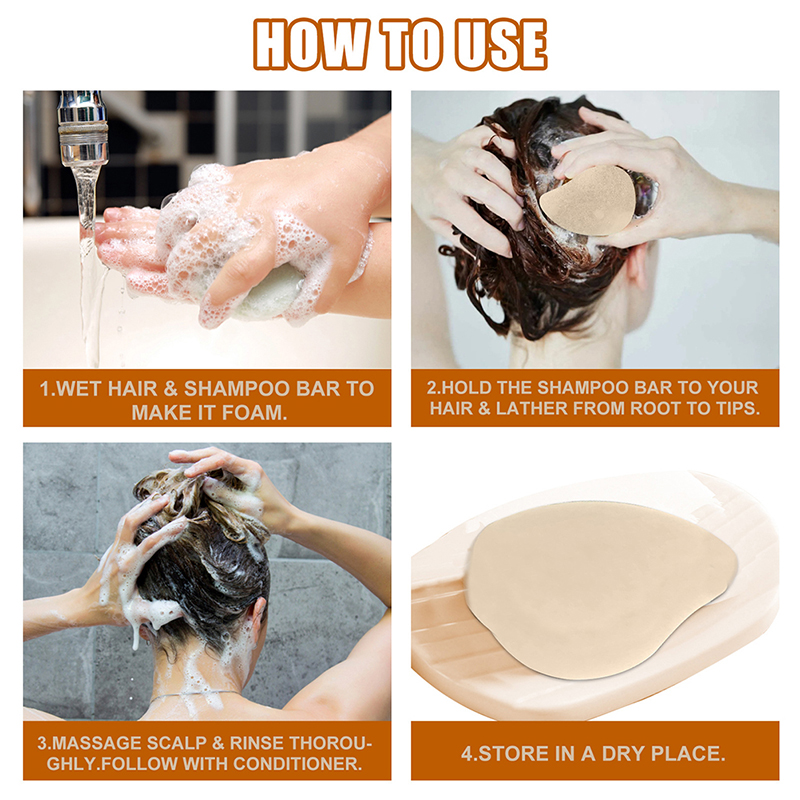 HOW TO USE

1.WET HAIR & SHAMPOO BAR TO MAKE IT FOAM.

2.HOLD THE SHAMPOO BAR TO YOUR HAIR & LATHER FROM ROOT TO TIPS.

3.MASSAGE SCALP & RINSE THOROUGHLY.FOLLOW WITH CONDITIONER.

4.STORE IN A DRY PLACE.