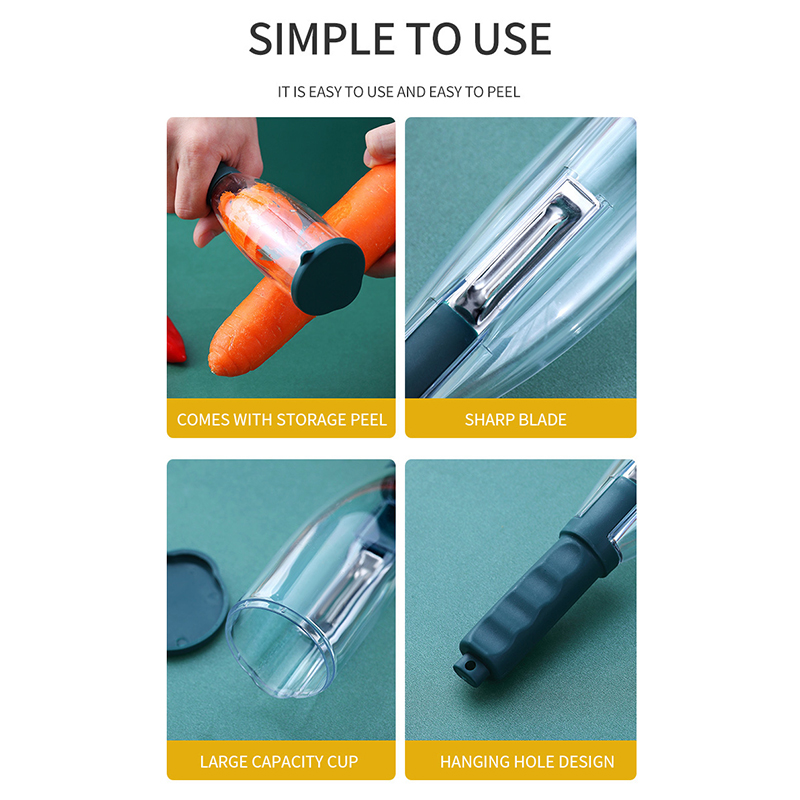 SIMPLE TO USE

IT IS EASY TO USE AND EASY TO PEEL

COMES WITH STORAGE PEEL

SHARP BLADE

LARGE CAPACITY CUP

HANGING HOLE DESIGN