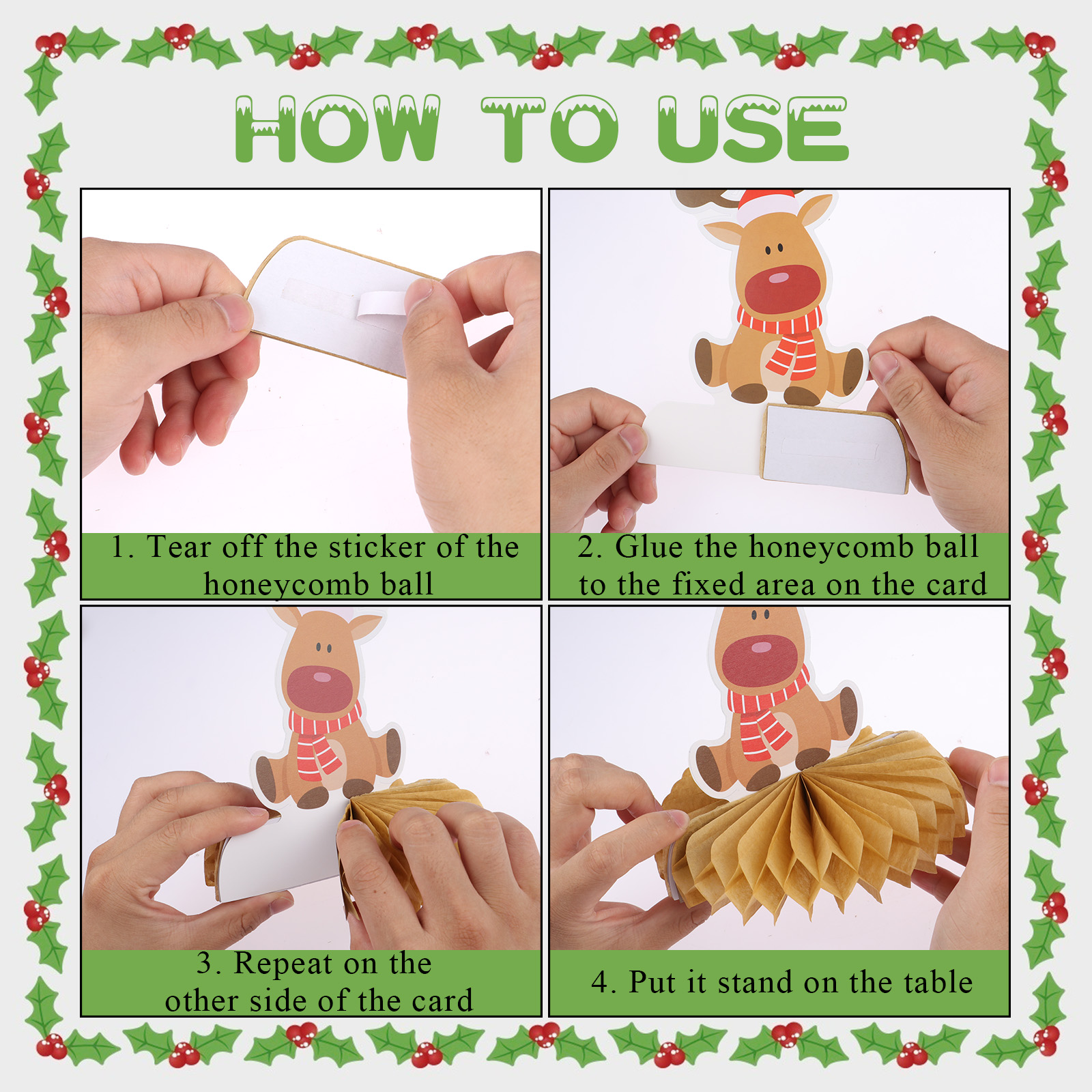 HOW TO USE

1. Tear off the sticker of the honeycomb ball

2. Glue the honeycomb ball to the fixed area on the card

3. Repeat on the other side of the card

4. Put it stand on the table