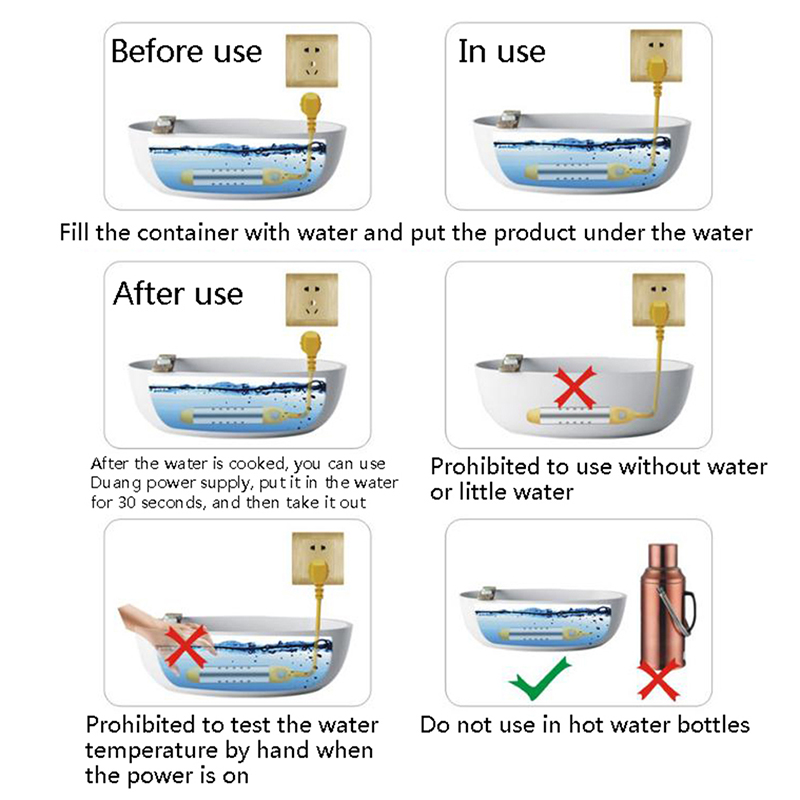 Before use

In use

Fill the container with water and put the product under the water

After use

After the water is cooked, you can use Duang power supply, put it in the water for 30 seconds, and then take it out

Prohibited to use without water or little water

Prohibited to test the water temperature by hand when the power is on

Do not use in hot water bottles