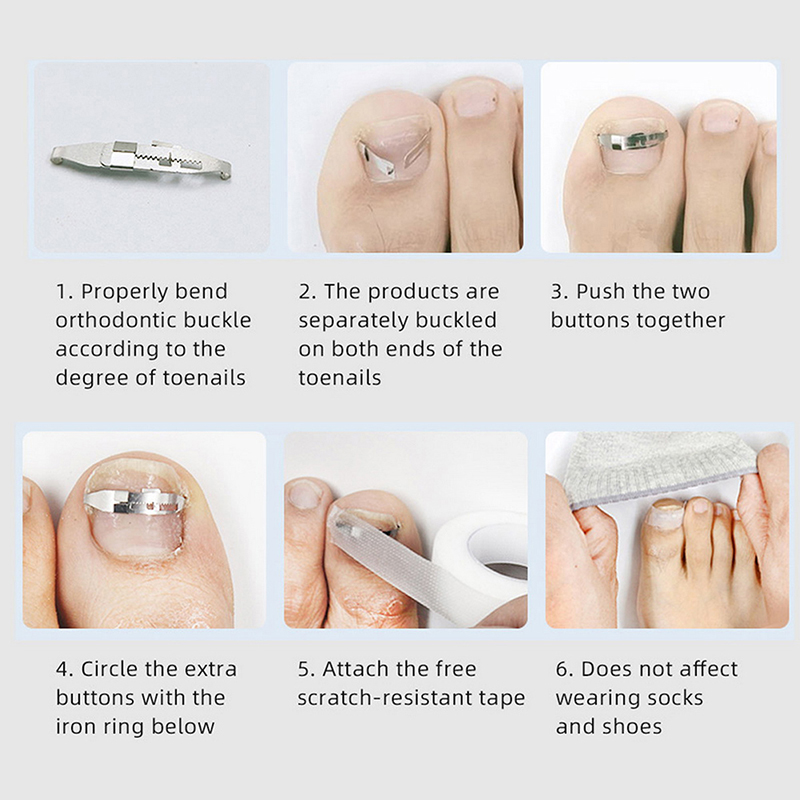 1. Properly bend orthodontic buckle according to the degree of toenails

2. The products are separately buckled on both ends of the toenails

3. Push the two buttons together

4. Circle the extra buttons with the iron ring below

5. Attach the free scratch-resistant tape

6. Does not affect wearing socks and shoes