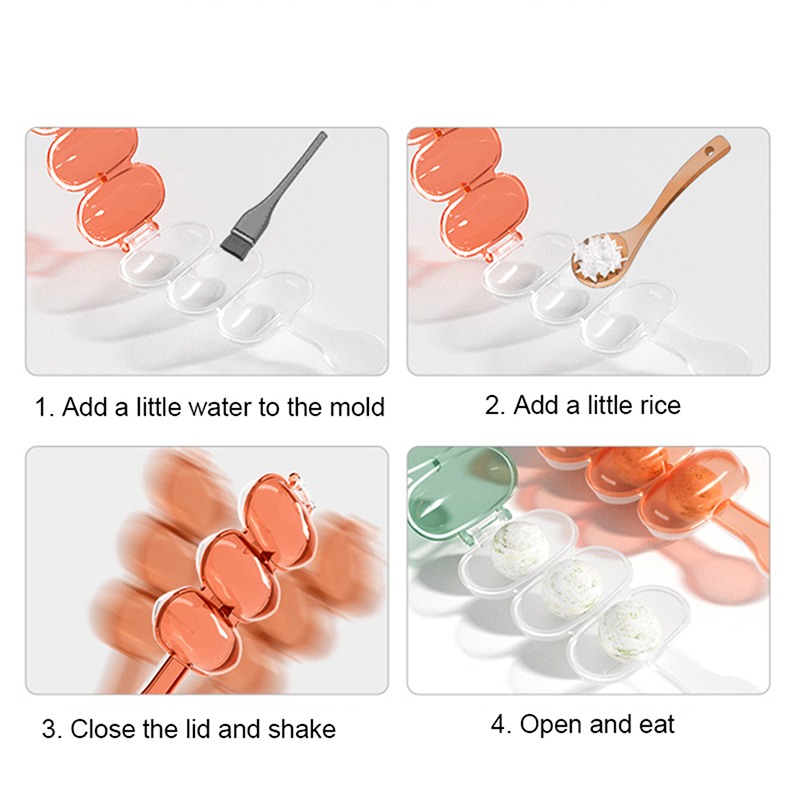 1. Add a little water to the mold

2. Add a little rice

3. Close the lid and shake

4. Open and eat