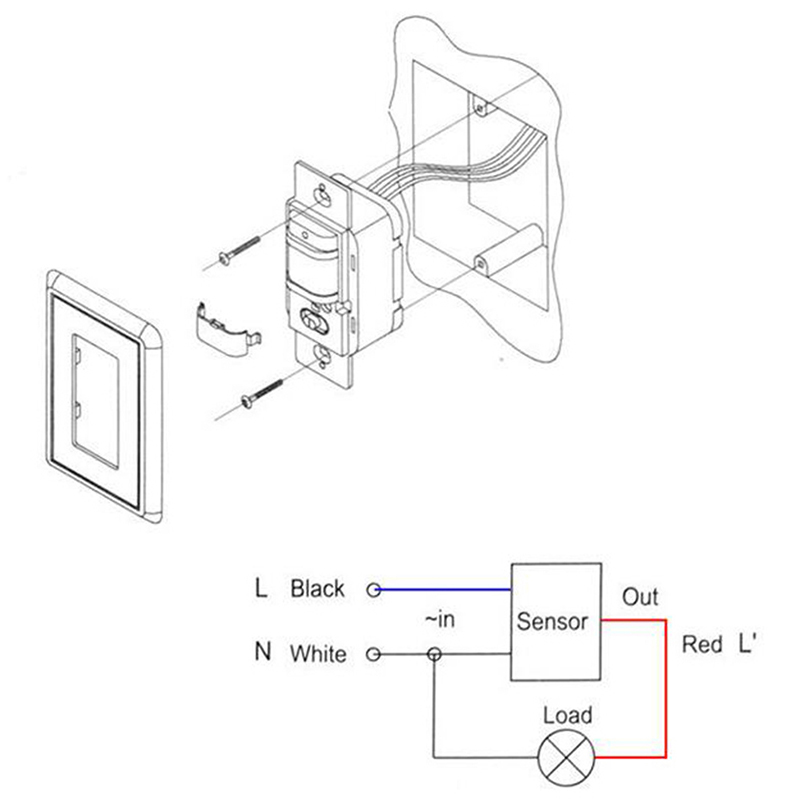 L Black
N White
~in
Sensor
Out
Red L'
Load