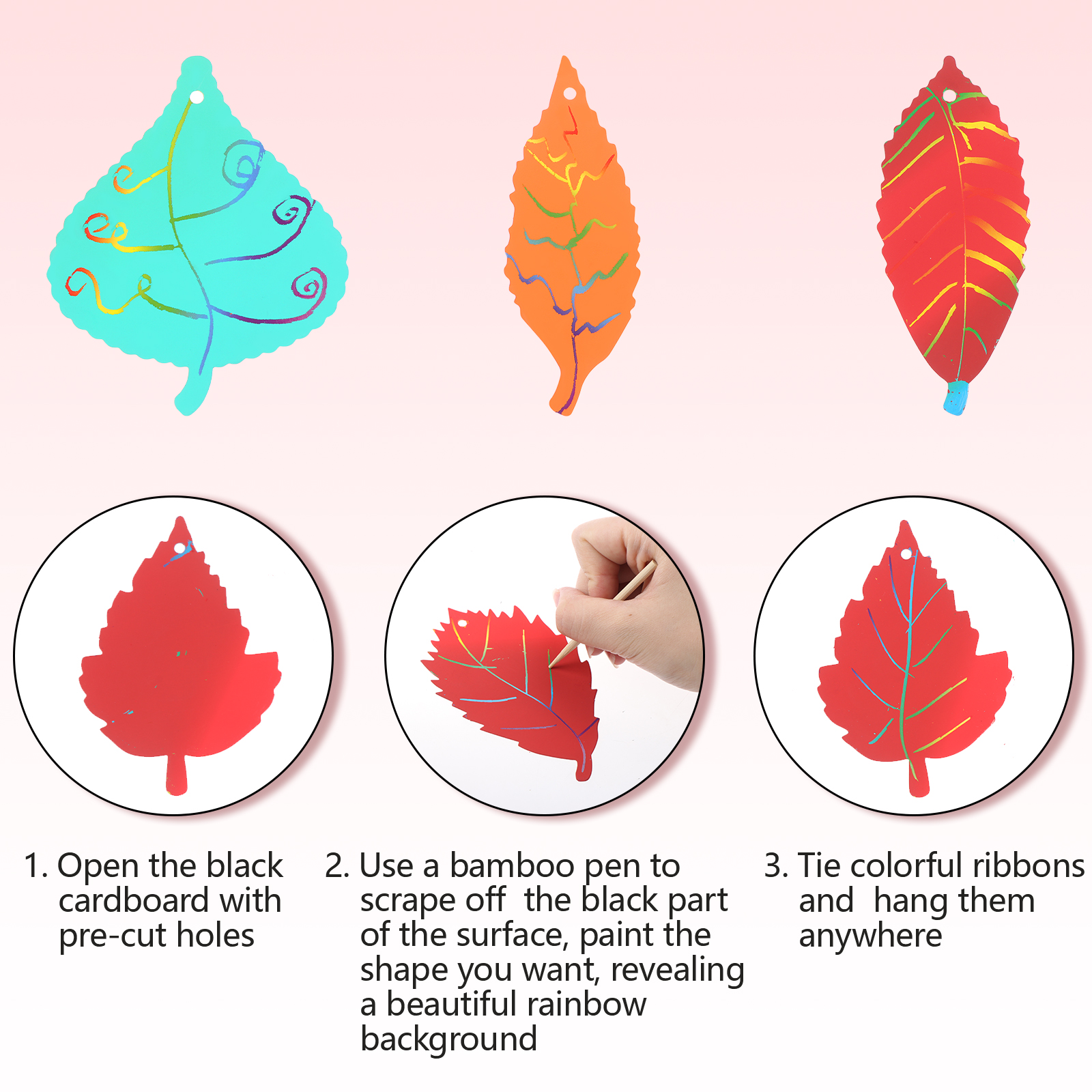 1. Open the black cardboard with pre-cut holes

2. Use a bamboo pen to scrape off the black part of the surface, paint the shape you want, revealing a beautiful rainbow background

3. Tie colorful ribbons and hang them anywhere