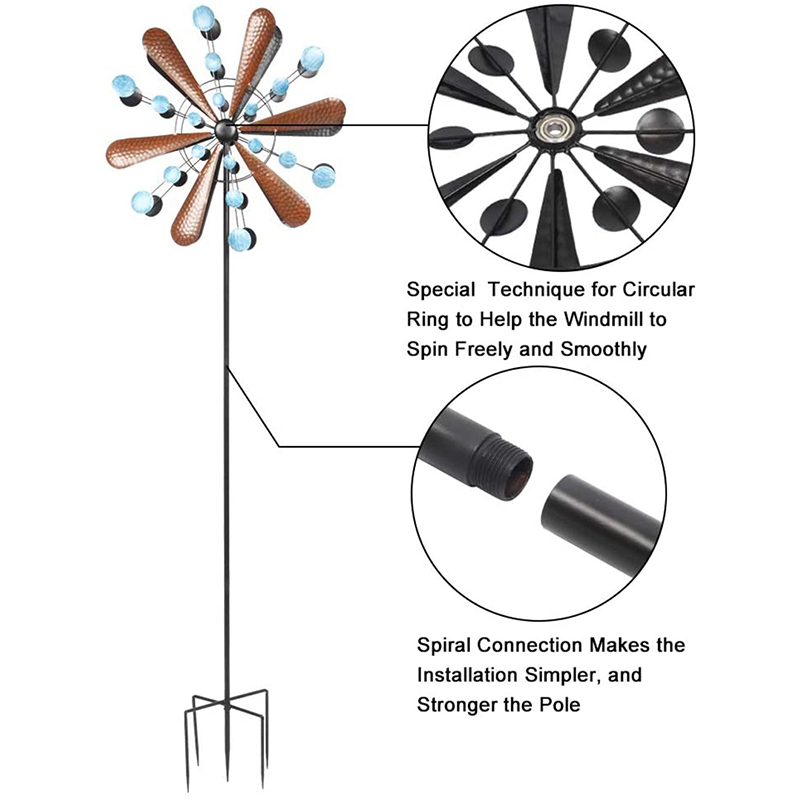 Special Technique for Circular Ring to Help the Windmill to Spin Freely and Smoothly

Spiral Connection Makes the Installation Simpler, and Stronger the Pole