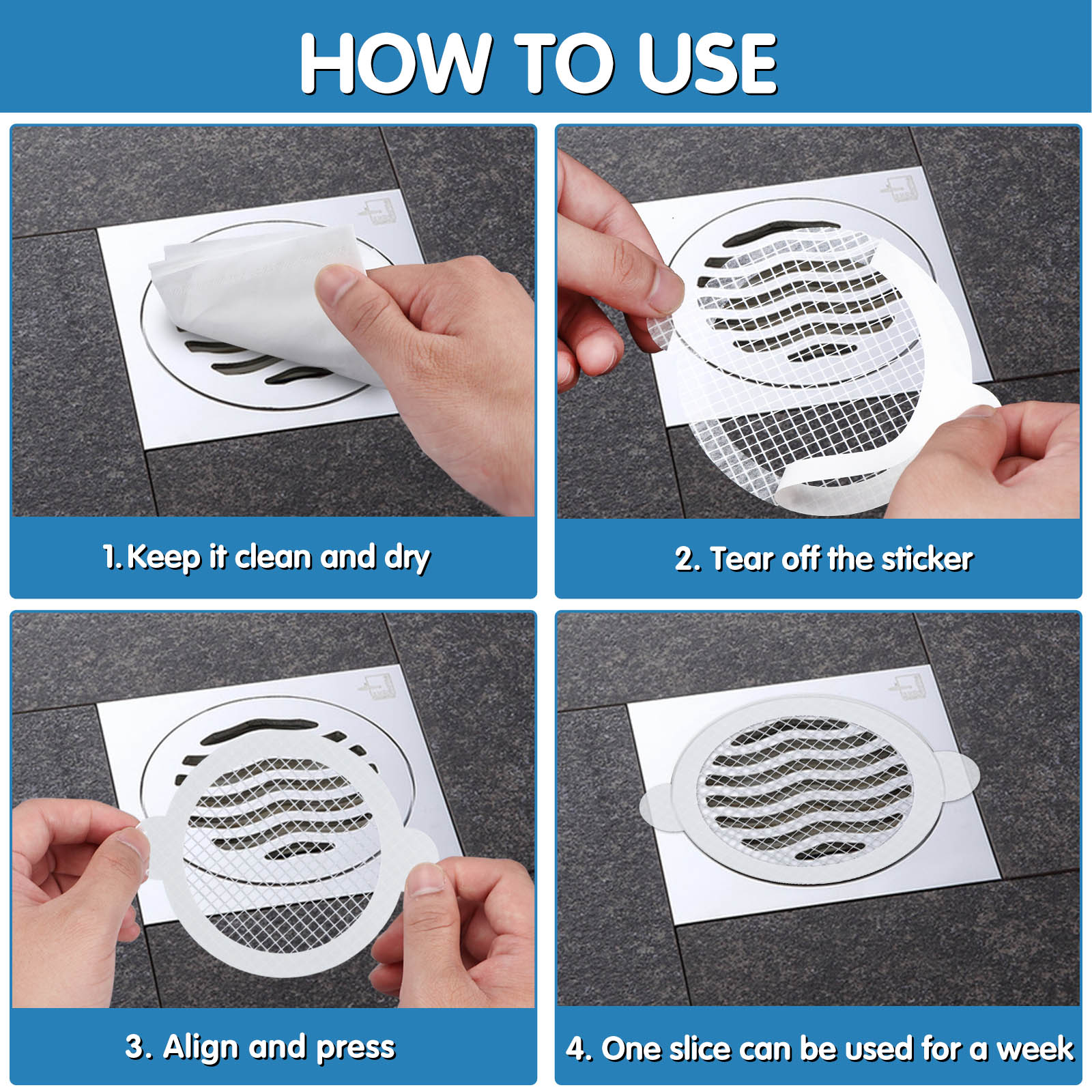 HOW TO USE

1. Keep it clean and dry

2. Tear off the sticker

3. Align and press

4. One slice can be used for a week