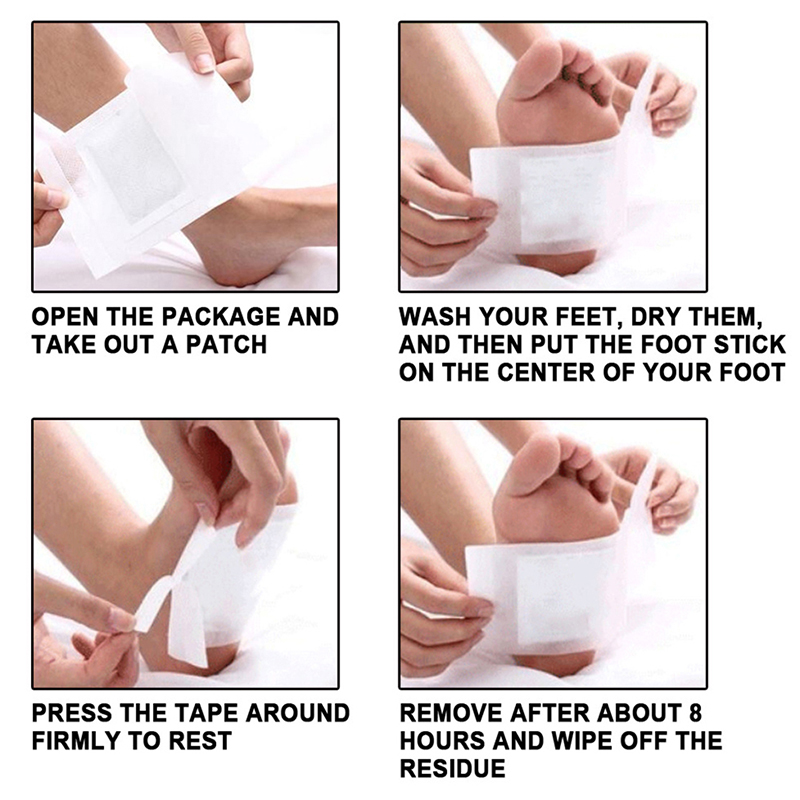 OPEN THE PACKAGE AND TAKE OUT A PATCH

WASH YOUR FEET, DRY THEM, AND THEN PUT THE FOOT STICK ON THE CENTER OF YOUR FOOT

PRESS THE TAPE AROUND FIRMLY TO REST

REMOVE AFTER ABOUT 8 HOURS AND WIPE OFF THE RESIDUE