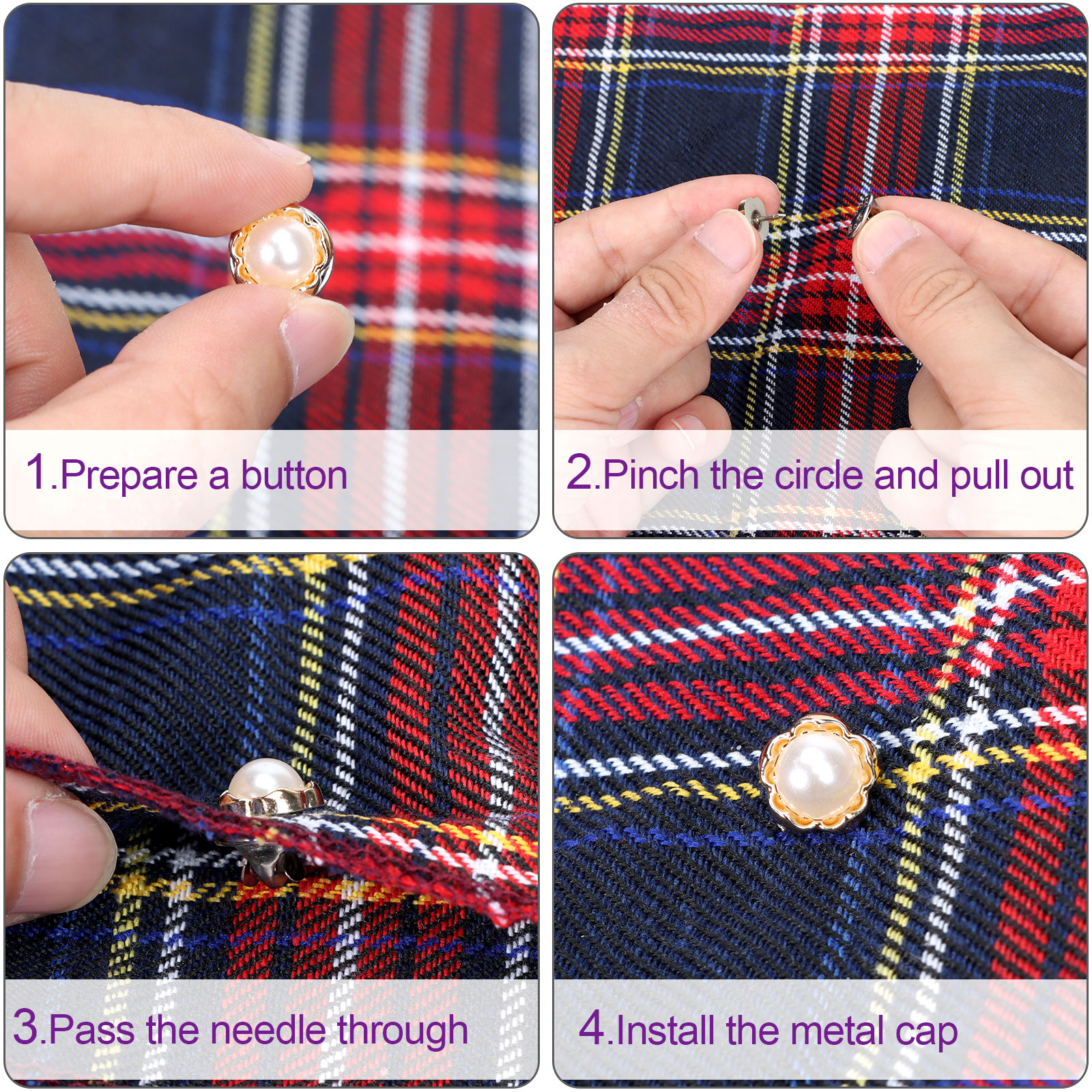 1.Prepare a button

2.Pinch the circle and pull out

3.Pass the needle through

4.Install the metal cap