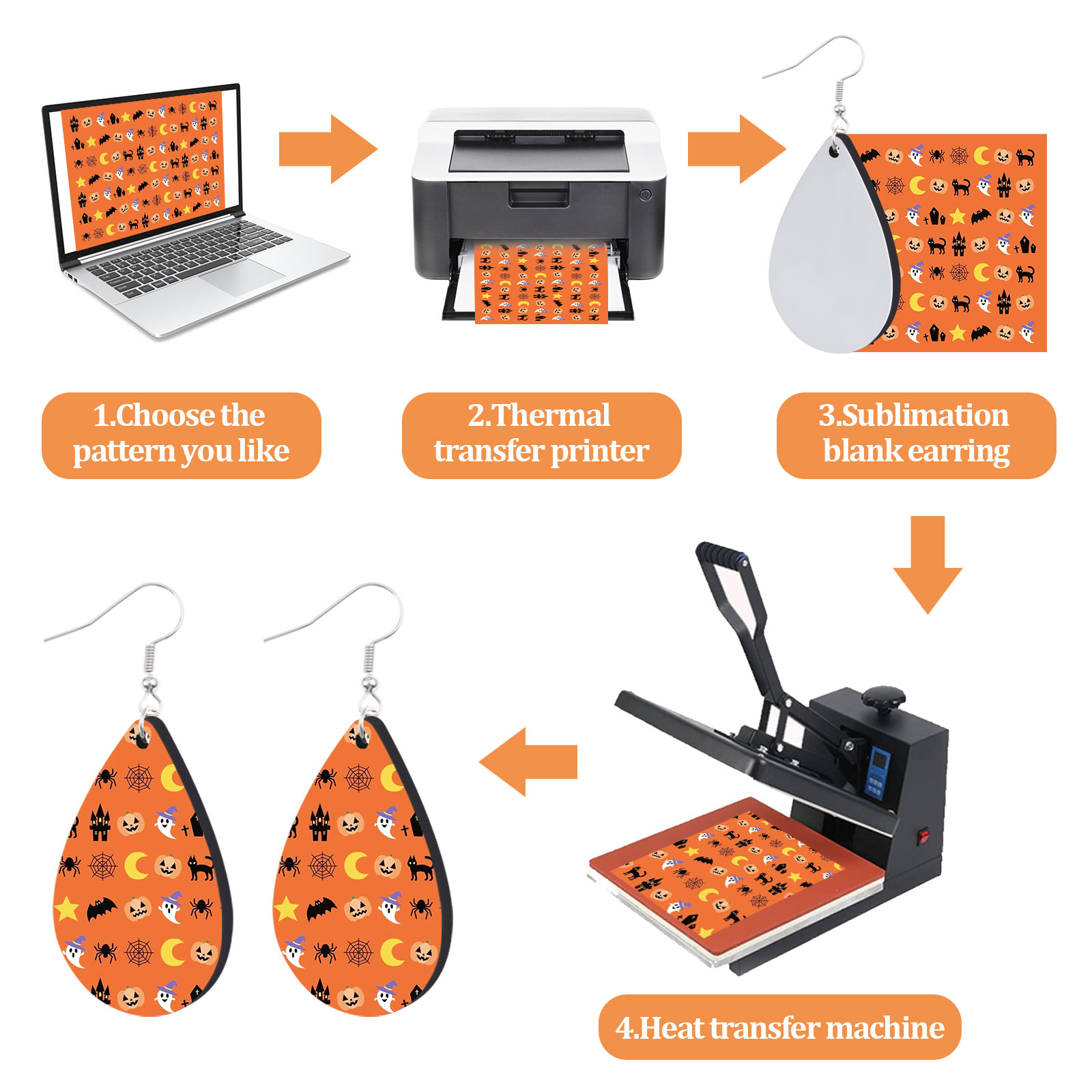 1.Choose the pattern you like

2.Thermal transfer printer

3.Sublimation blank earring

4.Heat transfer machine