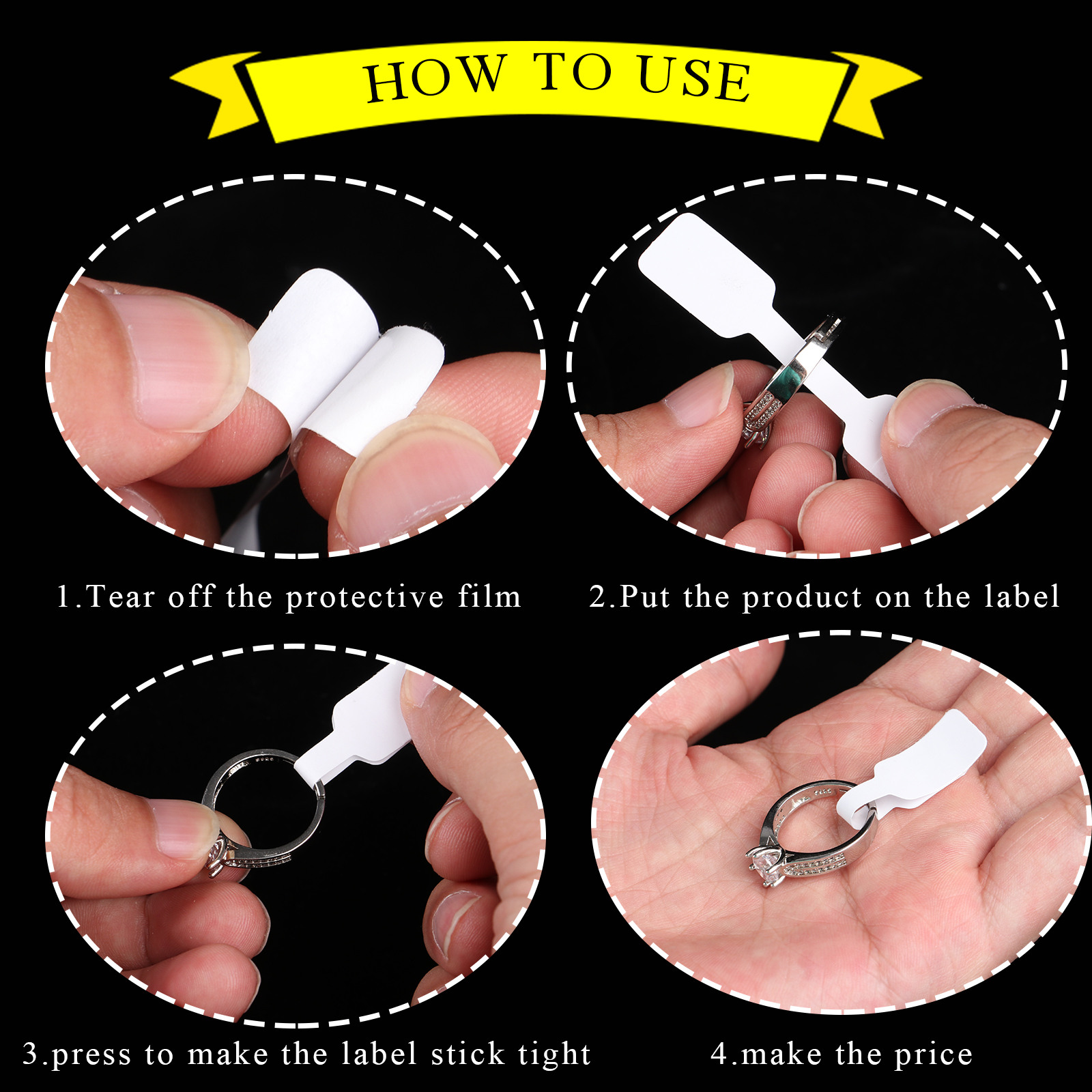 HOW TO USE

1.Tear off the protective film

2.Put the product on the label

3.press to make the label stick tight

4.make the price