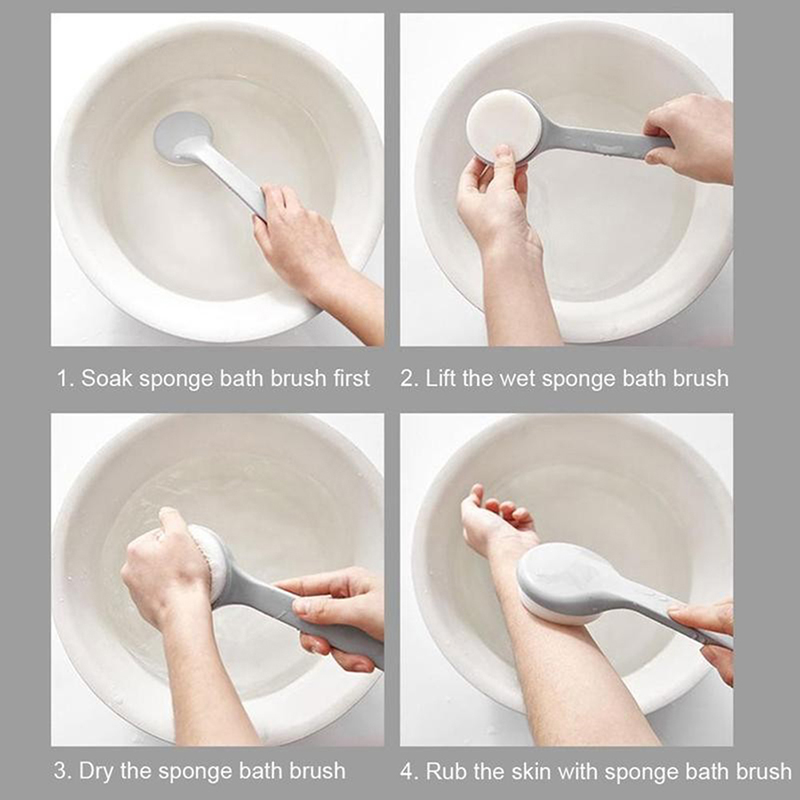 1. Soak sponge bath brush first

2. Lift the wet sponge bath brush

3. Dry the sponge bath brush

4. Rub the skin with sponge bath brush