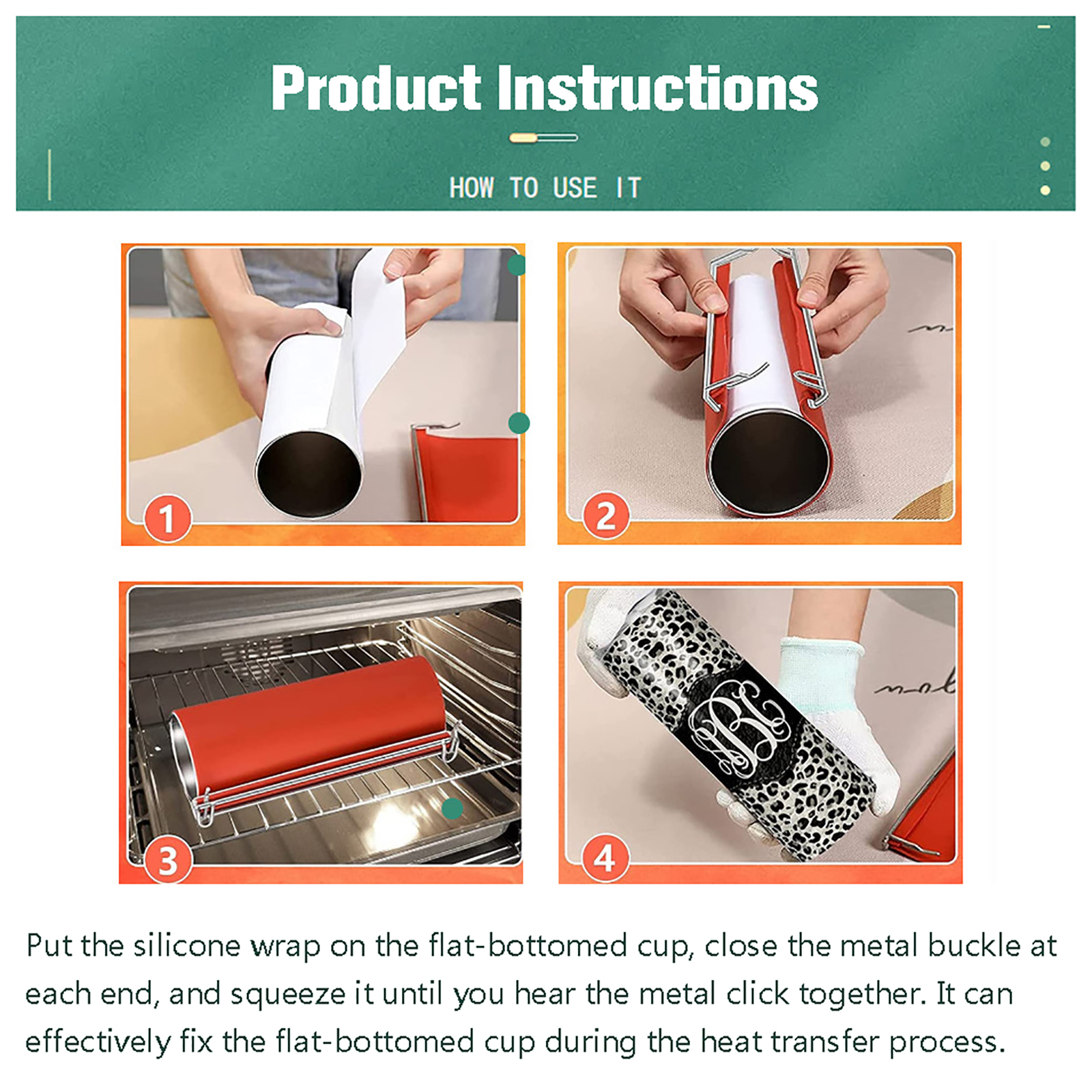 Product Instructions

HOW TO USE IT

1

2

3

4

Put the silicone wrap on the flat-bottomed cup, close the metal buckle at each end, and squeeze it until you hear the metal click together. It can effectively fix the flat-bottomed cup during the heat transfer process.