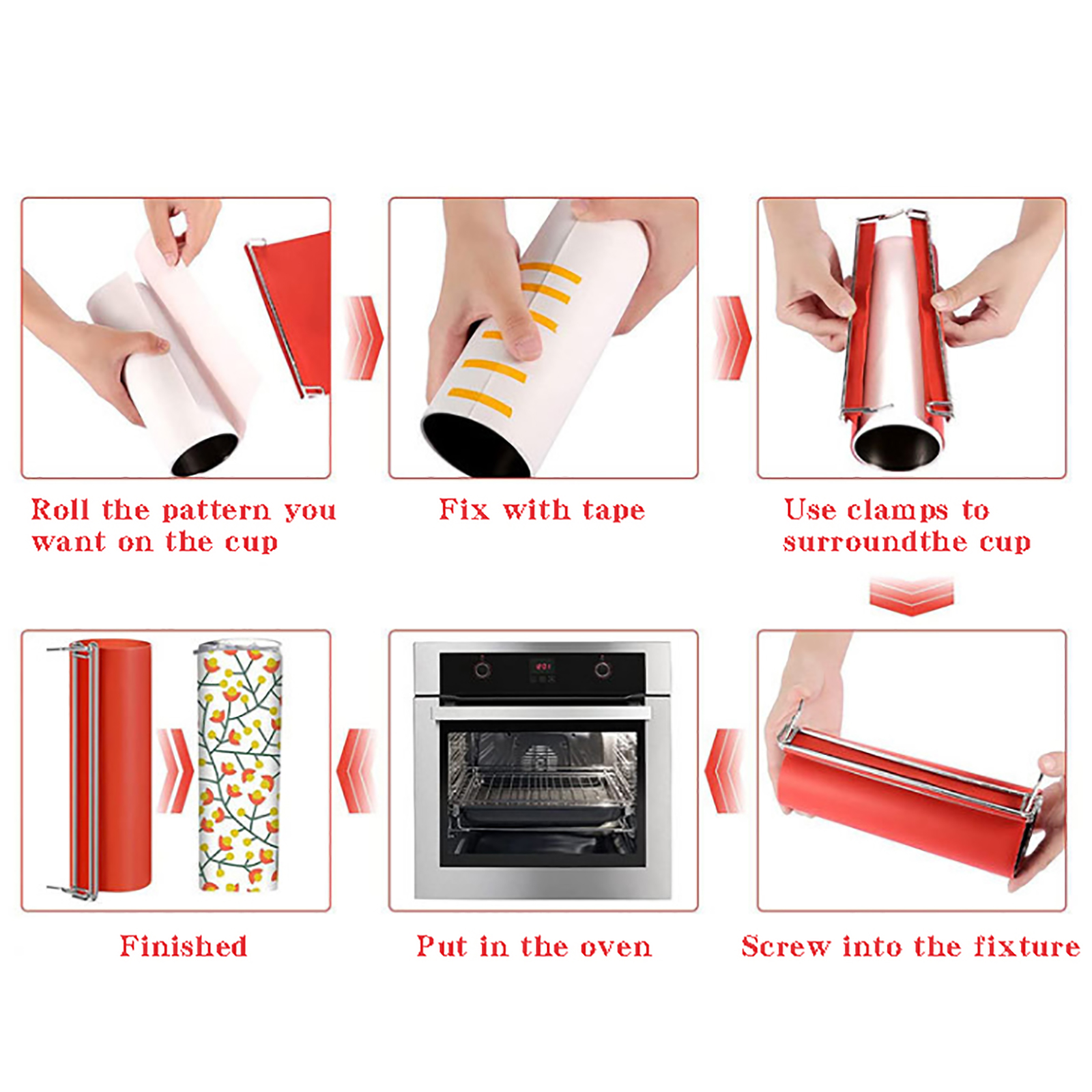 Roll the pattern you want on the cup

Fix with tape

Use clamps to surroundthe cup

Finished

Put in the oven

Screw into the fixture