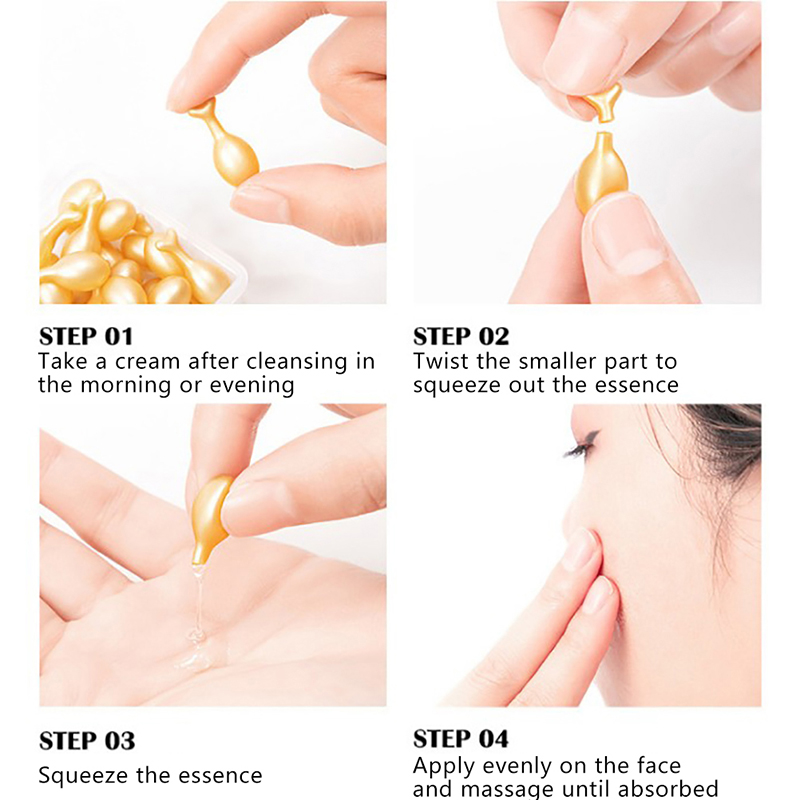 STEP 01
Take a cream after cleansing in the morning or evening

STEP 02
Twist the smaller part to squeeze out the essence

STEP 03
Squeeze the essence

STEP 04
Apply evenly on the face and massage until absorbed