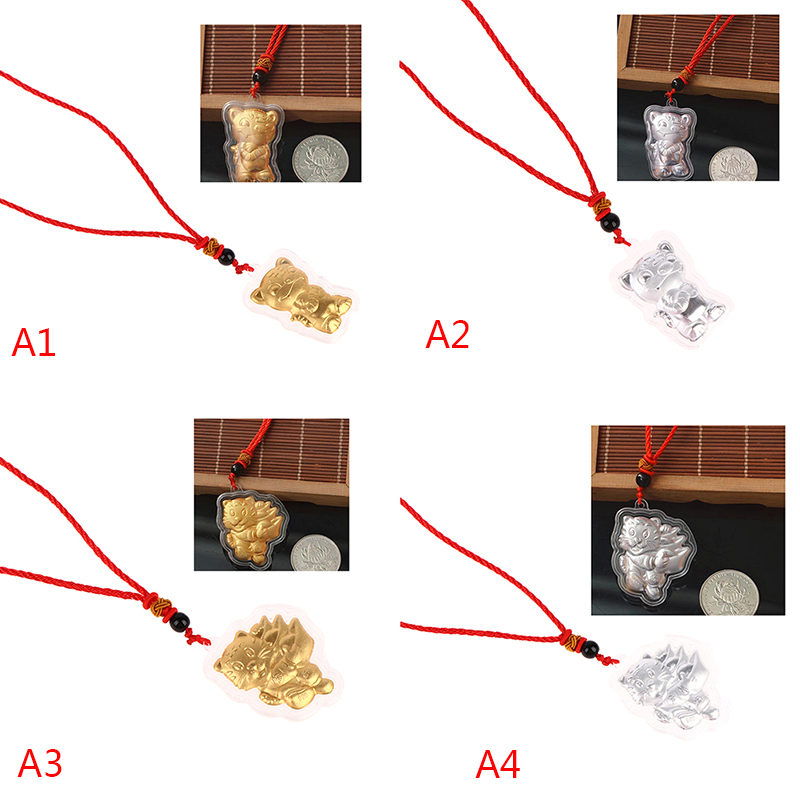 A1

A2

A3

A4