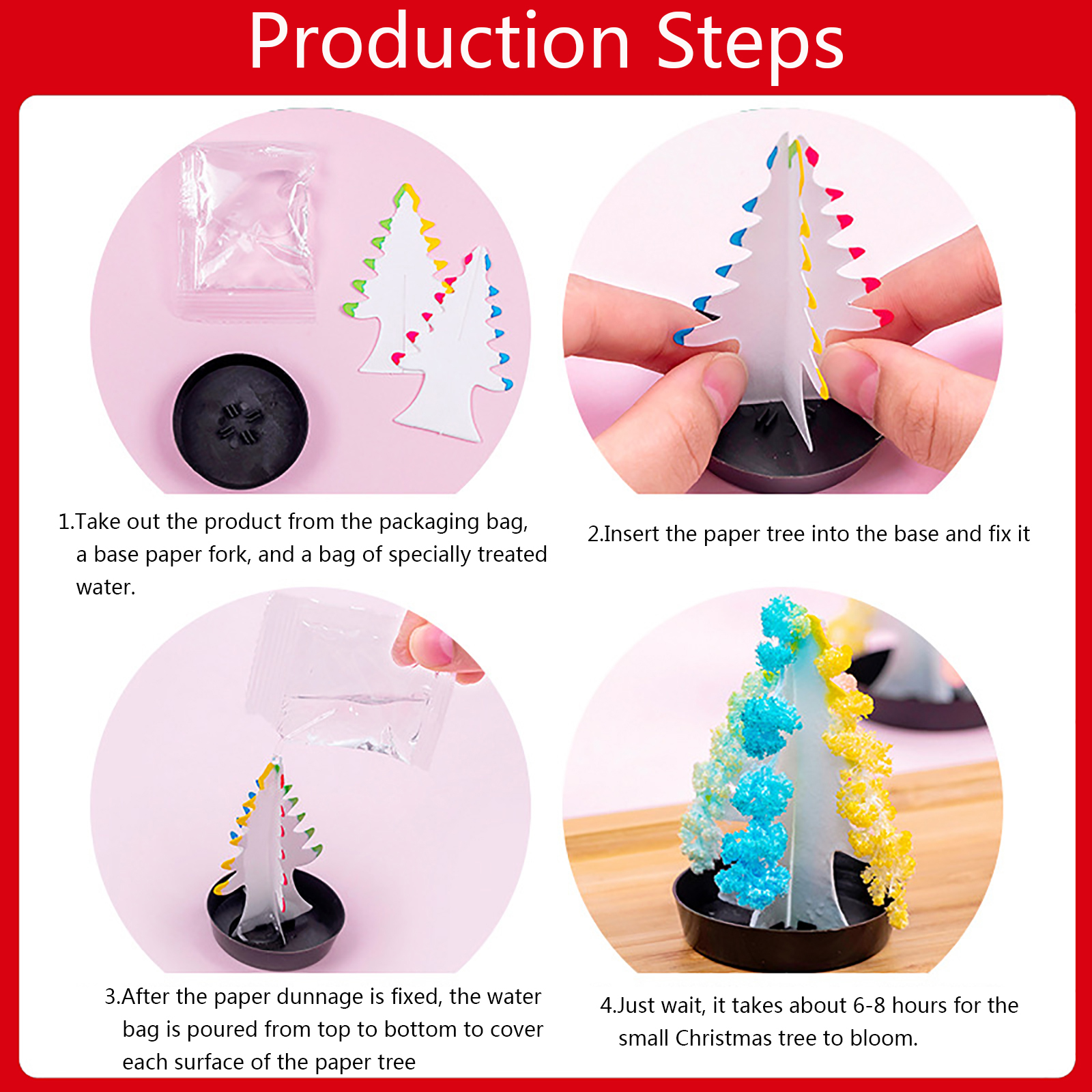 Production Steps

1.Take out the product from the packaging bag, a base paper fork, and a bag of specially treated water.

2.Insert the paper tree into the base and fix it

3.After the paper dunnage is fixed, the water bag is poured from top to bottom to cover each surface of the paper tree

4.Just wait, it takes about 6-8 hours for the small Christmas tree to bloom.