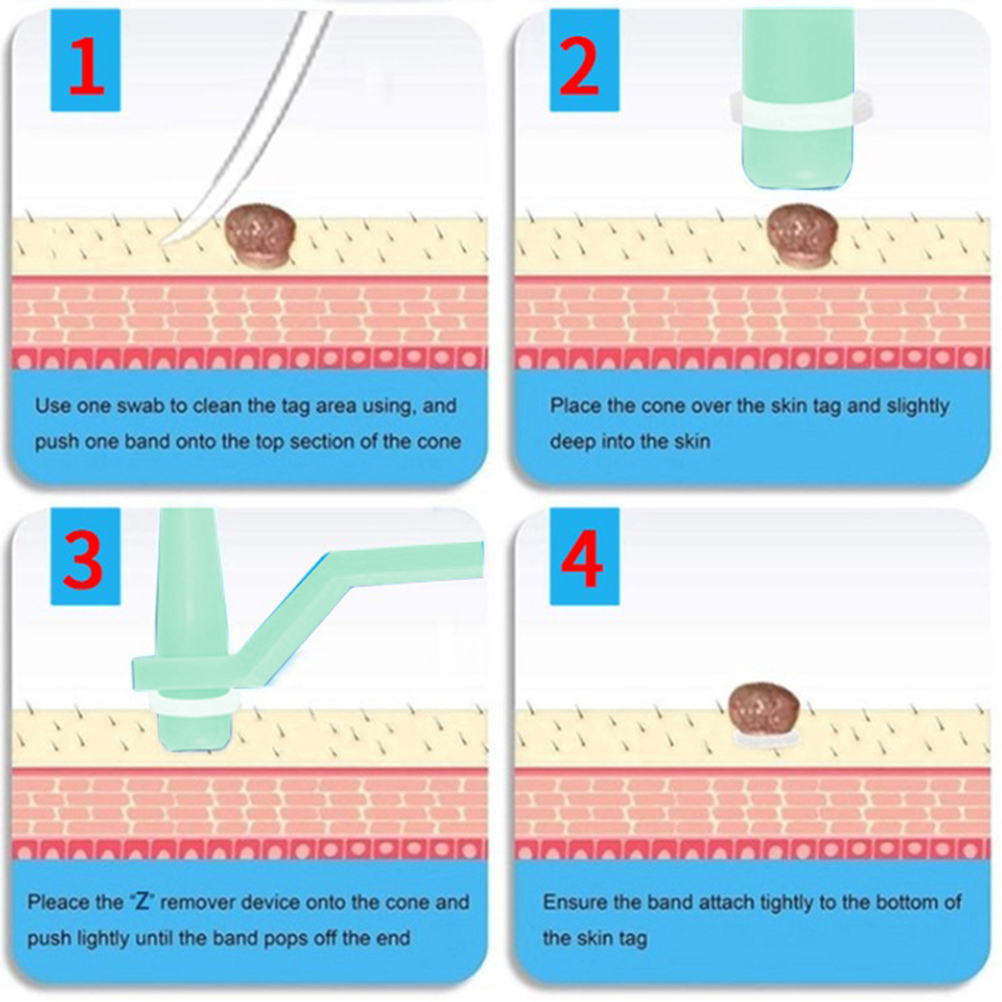 1

Use one swab to clean the tag area using, and push one band onto the top section of the cone

2

Place the cone over the skin tag and slightly deep into the skin

3

Pleace the "Z" remover device onto the cone and push lightly until the band pops off the end

4

Ensure the band attach tightly to the bottom of the skin tag