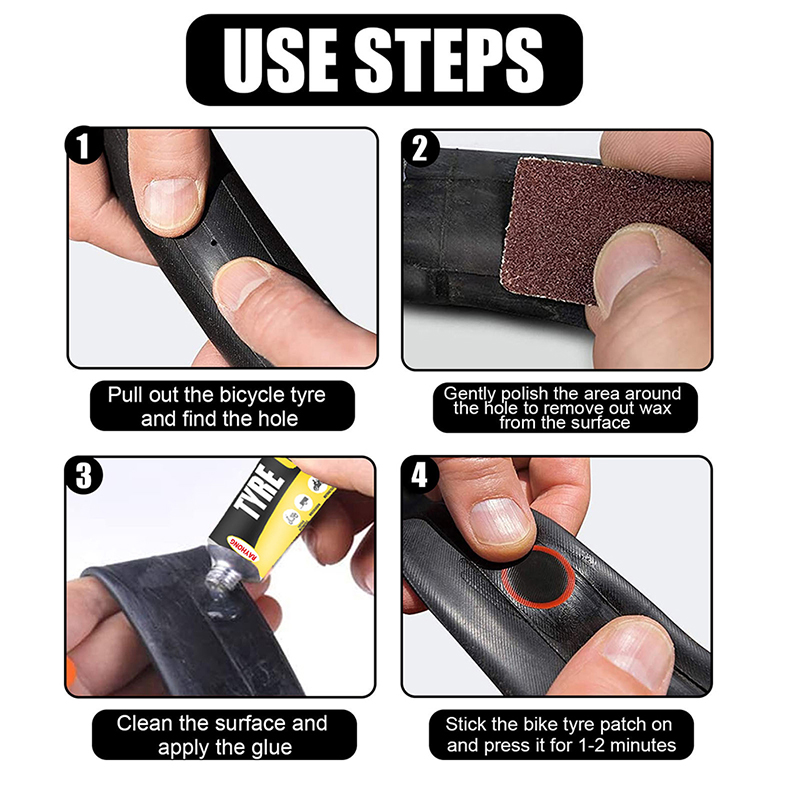 USE STEPS

1

Pull out the bicycle tyre and find the hole

2

Gently polish the area around the hole to remove out wax from the surface

3

TYRE

RAYHONG

Clean the surface and apply the glue

4

Stick the bike tyre patch on and press it for 1-2 minutes