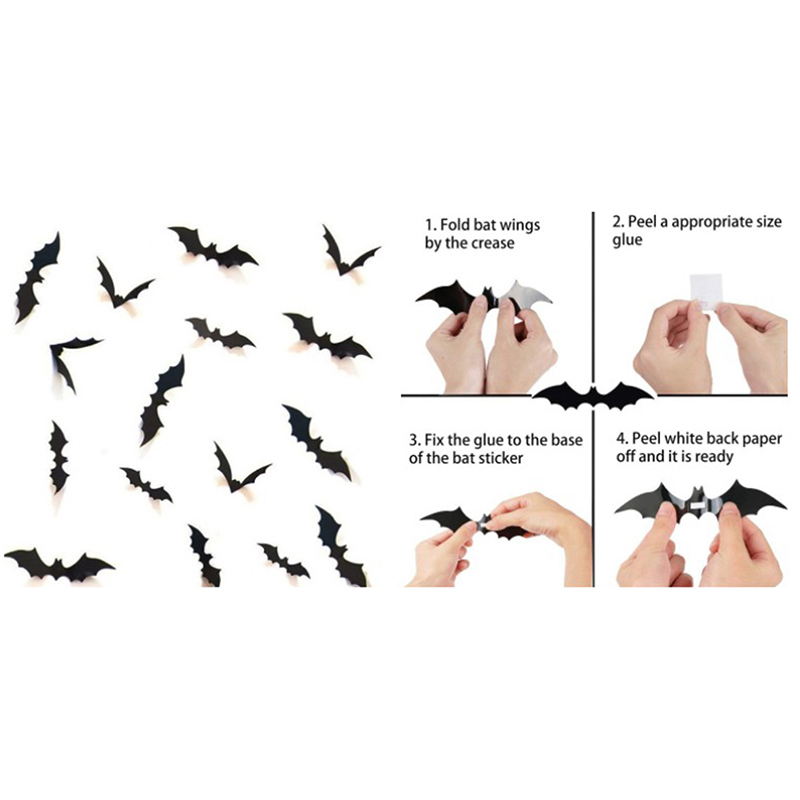 1. Fold bat wings by the crease

2. Peel a appropriate size glue

3. Fix the glue to the base of the bat sticker

4. Peel white back paper off and it is ready