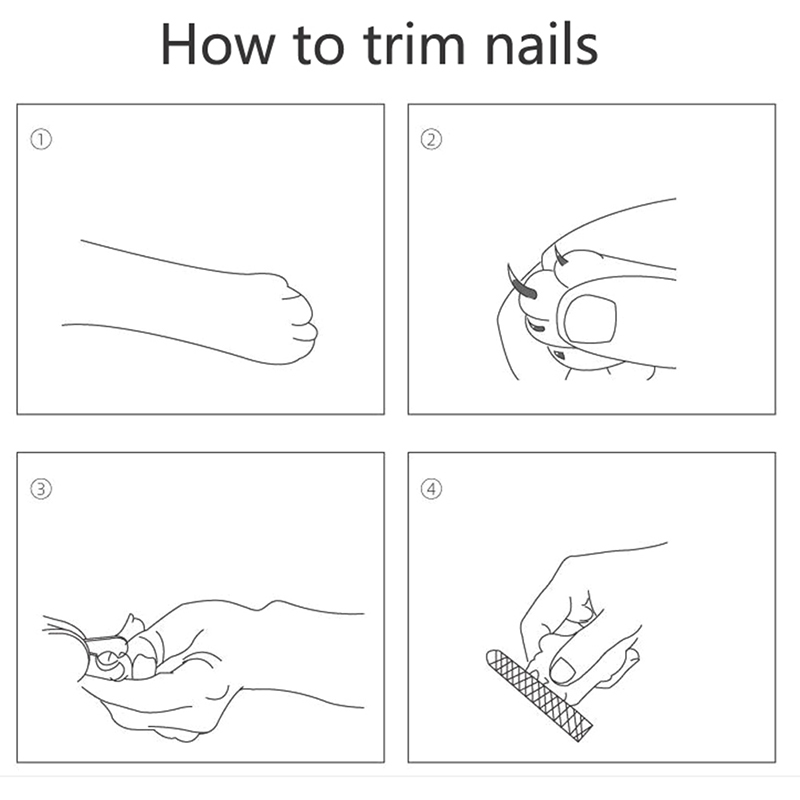 How to trim nails

①

②

③

④