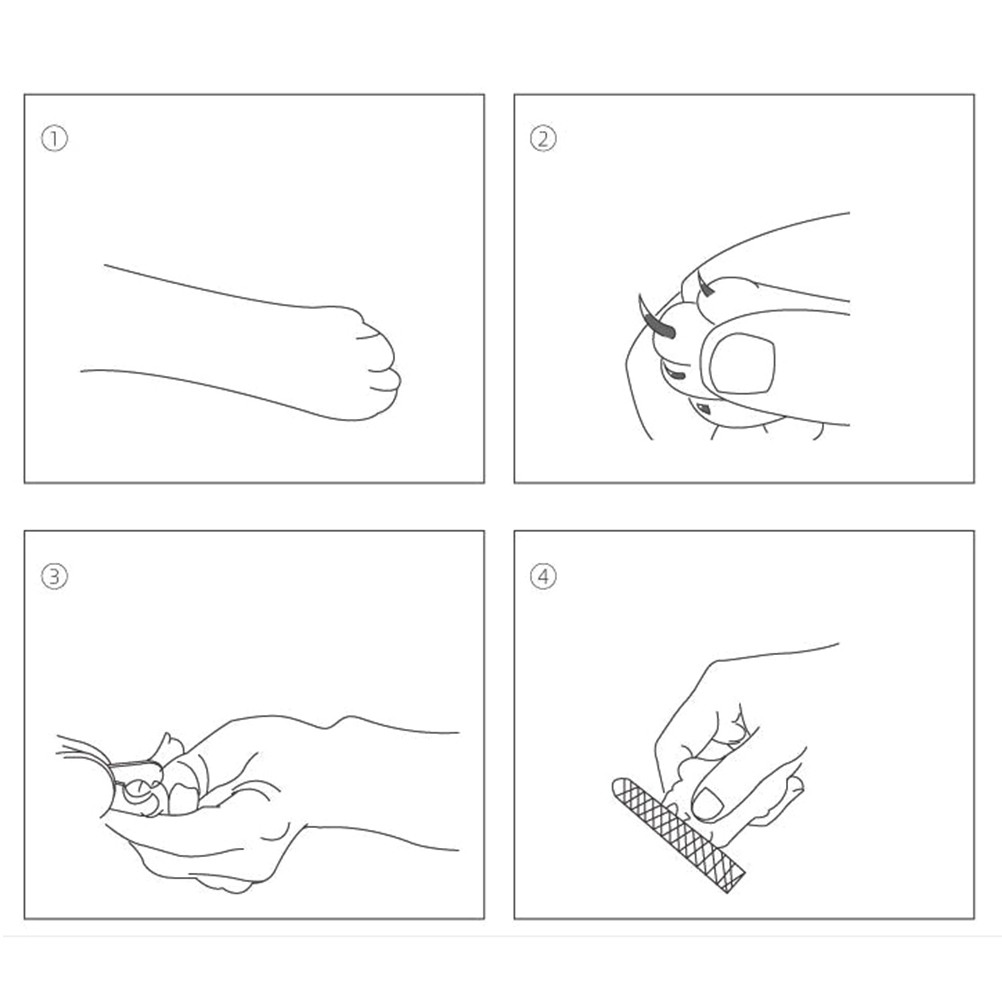 ①

②

③

④