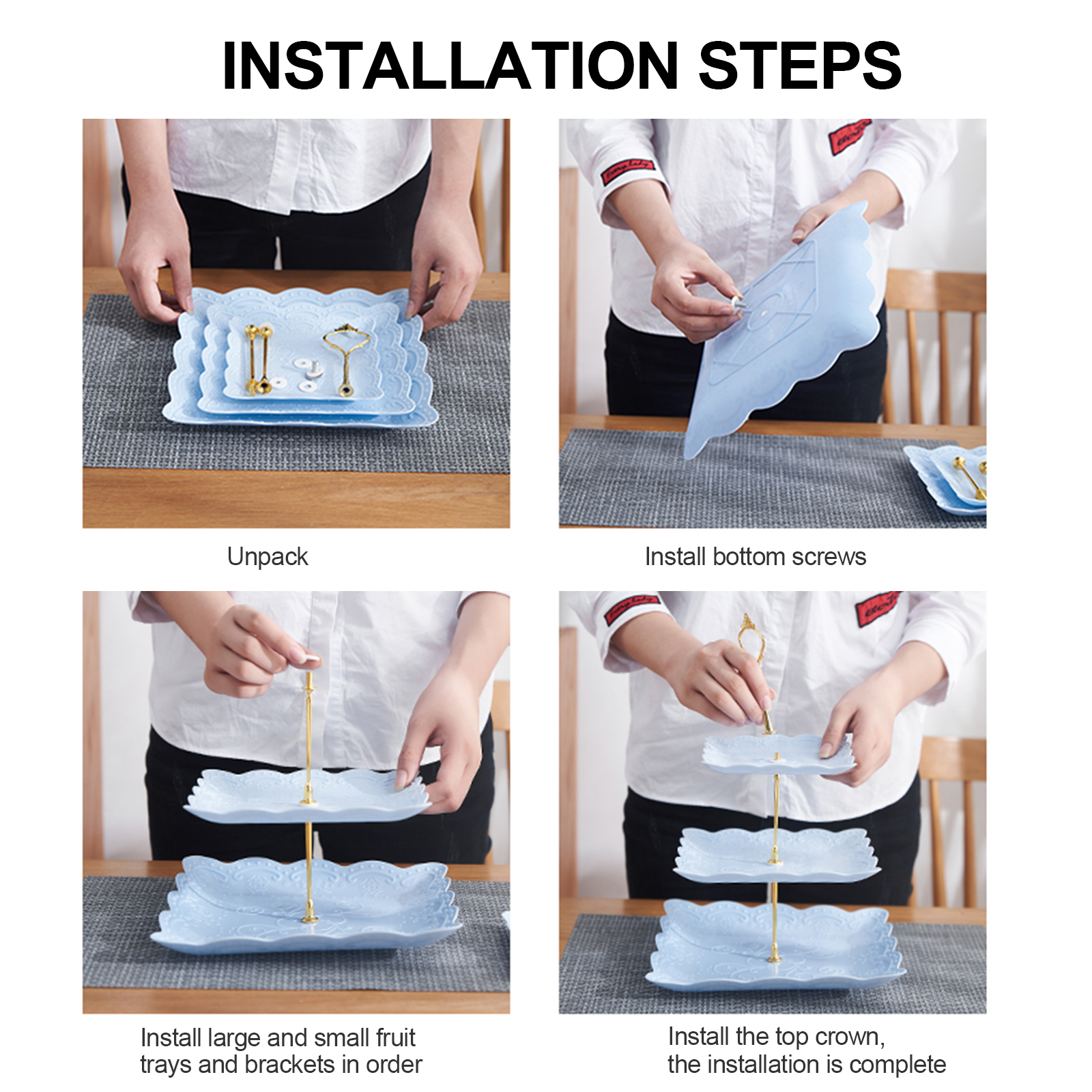 INSTALLATION STEPS

Unpack

Install bottom screws

Install large and small fruit trays and brackets in order

Install the top crown, the installation is complete