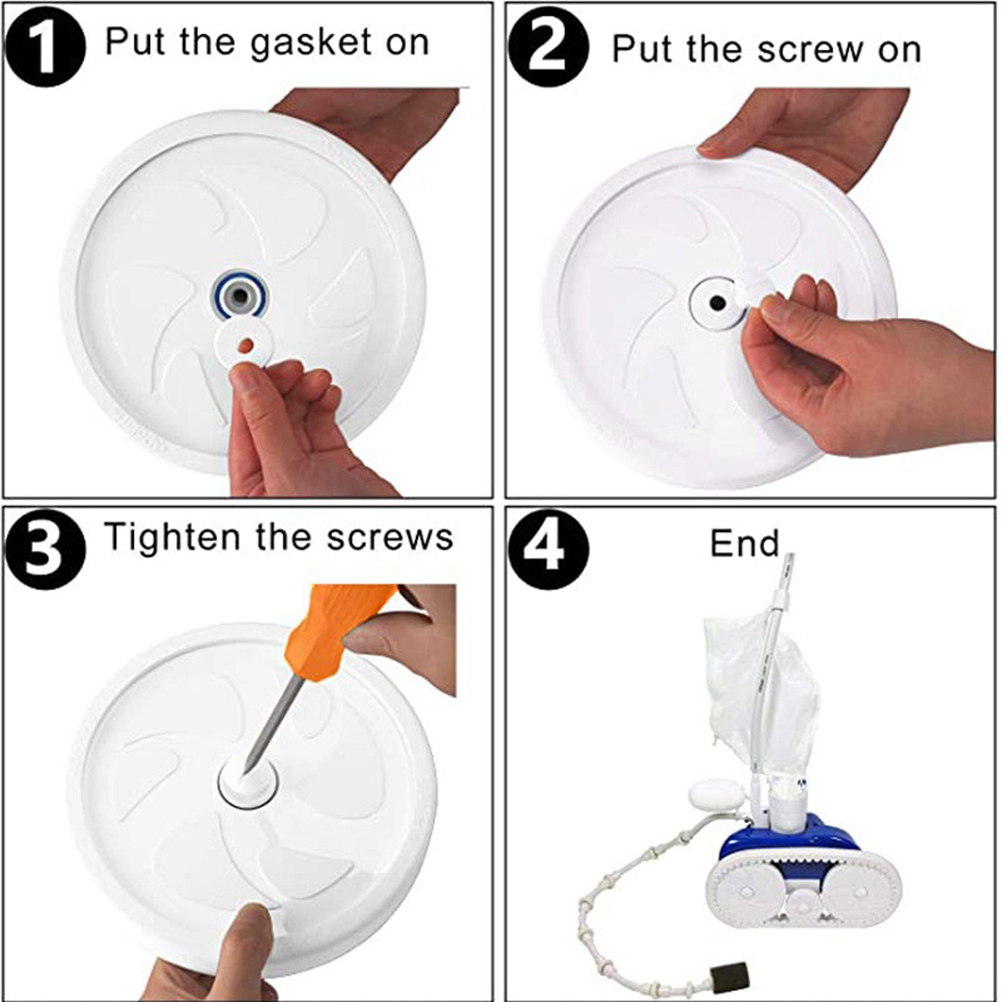 1 Put the gasket on

2 Put the screw on

3 Tighten the screws

4 End