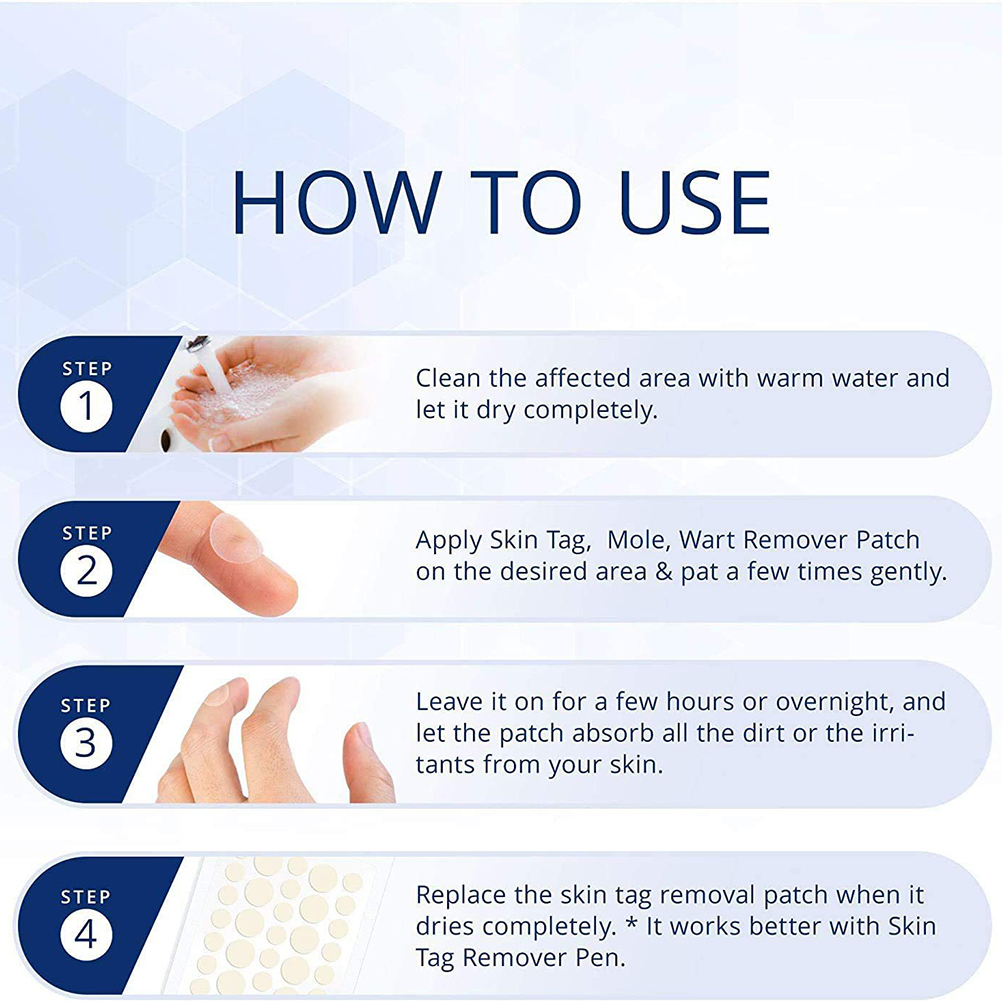 HOW TO USE

STEP
1

Clean the affected area with warm water and let it dry completely.

STEP
2

Apply Skin Tag, Mole, Wart Remover Patch on the desired area & pat a few times gently.

STEP
3

Leave it on for a few hours or overnight, and let the patch absorb all the dirt or the irritants from your skin.

STEP
4

Replace the skin tag removal patch when it dries completely. * It works better with Skin Tag Remover Pen.