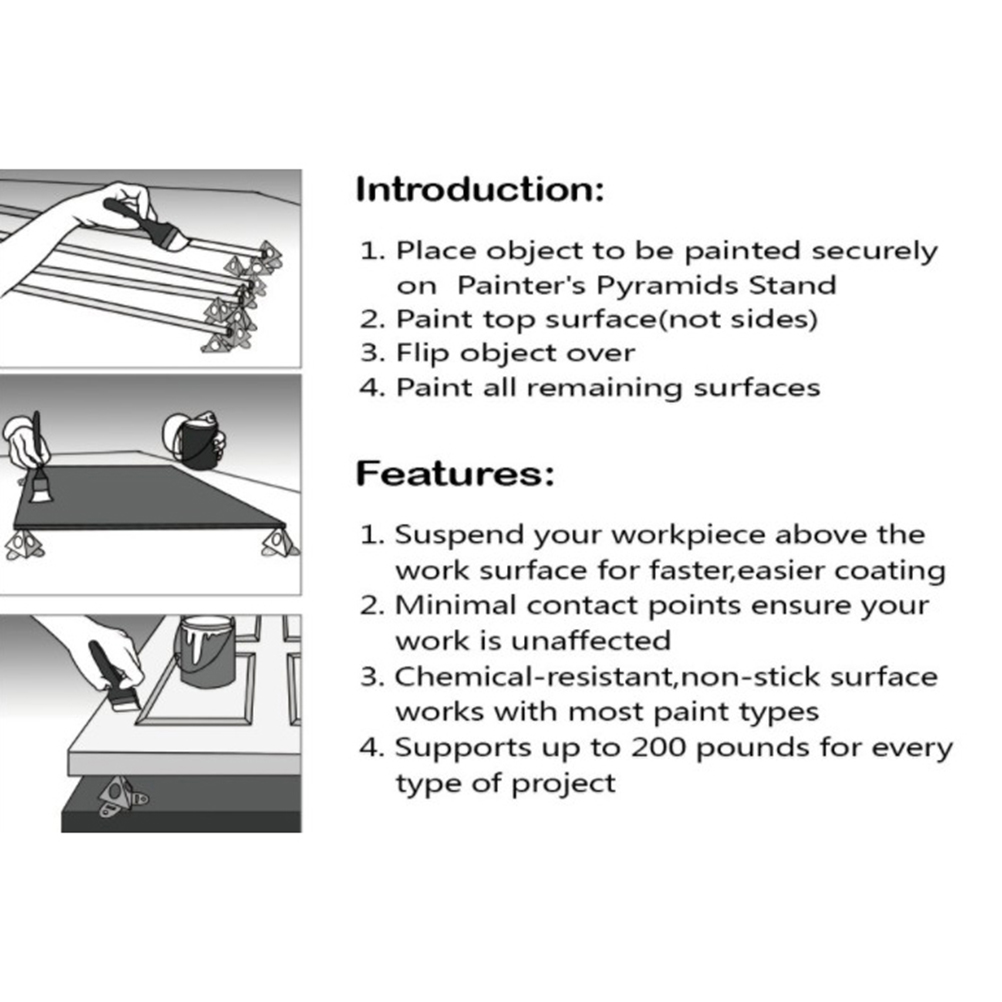 Introduction:

1. Place object to be painted securely on  Painter's Pyramids Stand
2. Paint top surface(not sides)
3. Flip object over
4. Paint all remaining surfaces

Features:

1. Suspend your workpiece above the work surface for faster,easier coating
2. Minimal contact points ensure your work is unaffected
3. Chemical-resistant,non-stick surface works with most paint types
4. Supports up to 200 pounds for every type of project