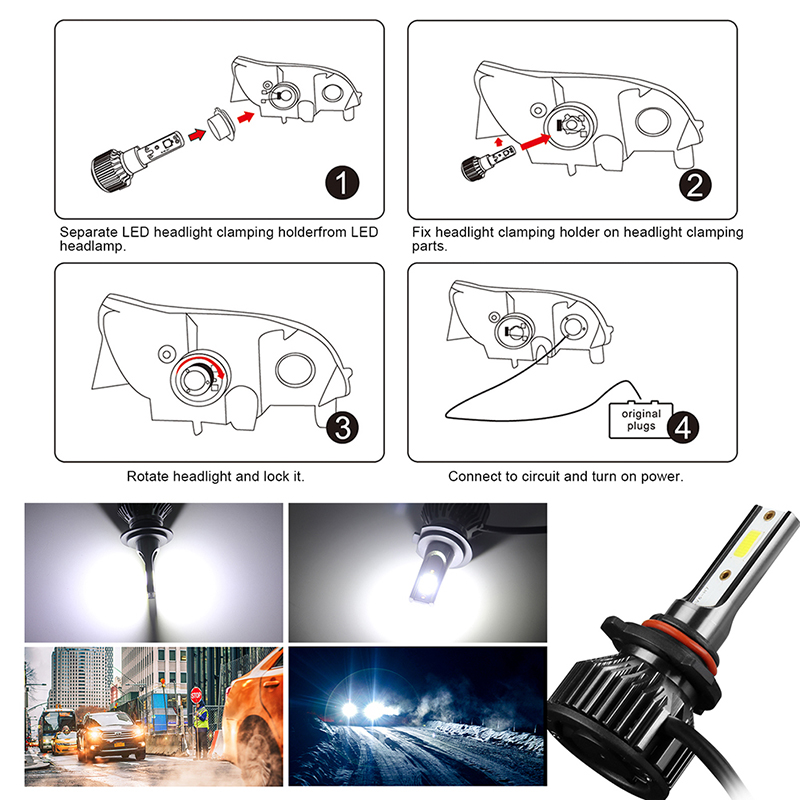 1

Separate LED headlight clamping holderfrom LED headlamp.

2

Fix headlight clamping holder on headlight clamping parts.

3

Rotate headlight and lock it.

original plugs

4

Connect to circuit and turn on power.

STOP