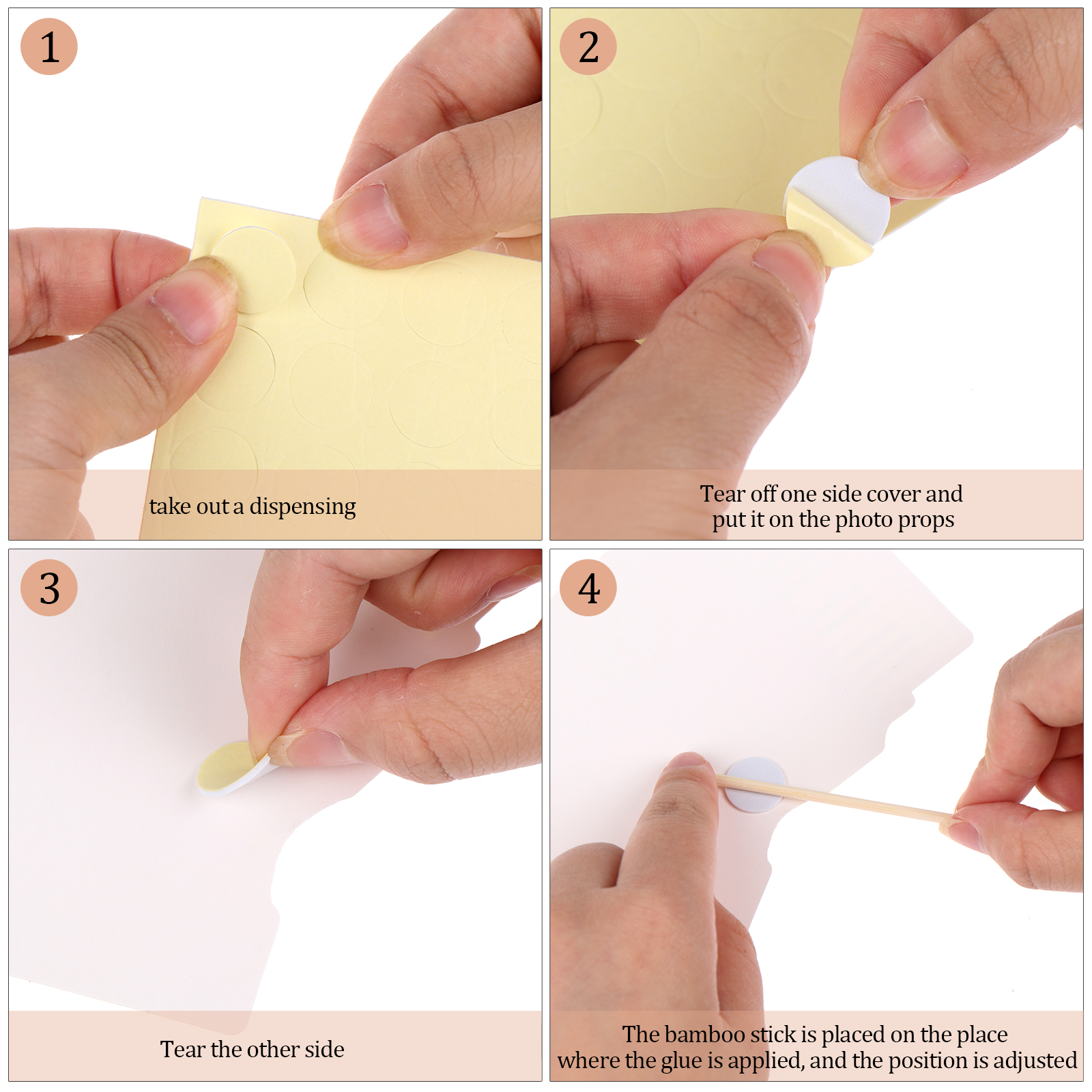 1

take out a dispensing

2

Tear off one side cover and put it on the photo props

3

Tear the other side

4

The bamboo stick is placed on the place where the glue is applied, and the position is adjusted