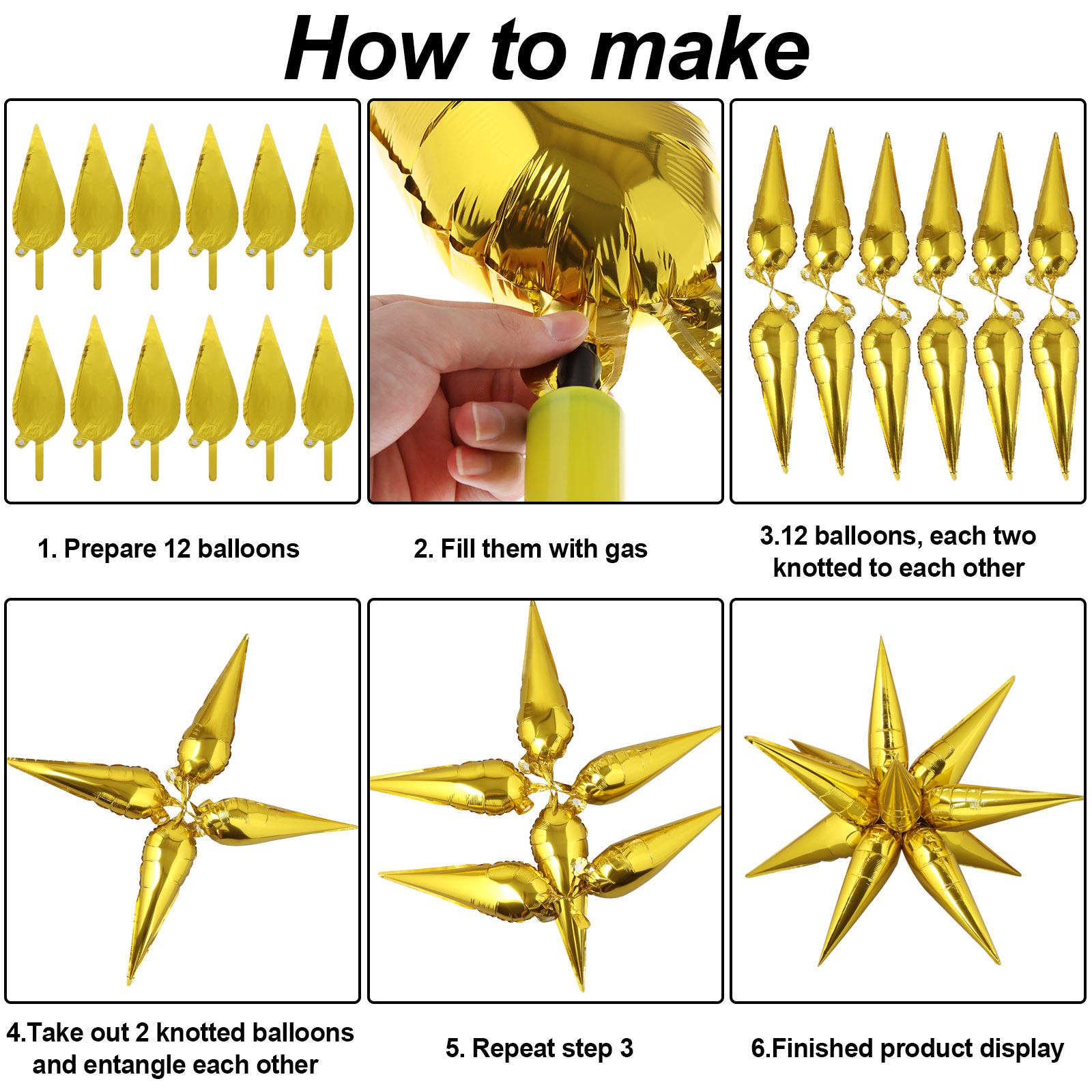 How to make

1. Prepare 12 balloons

2. Fill them with gas

3.12 balloons, each two knotted to each other

4.Take out 2 knotted balloons and entangle each other

5. Repeat step 3

6.Finished product display