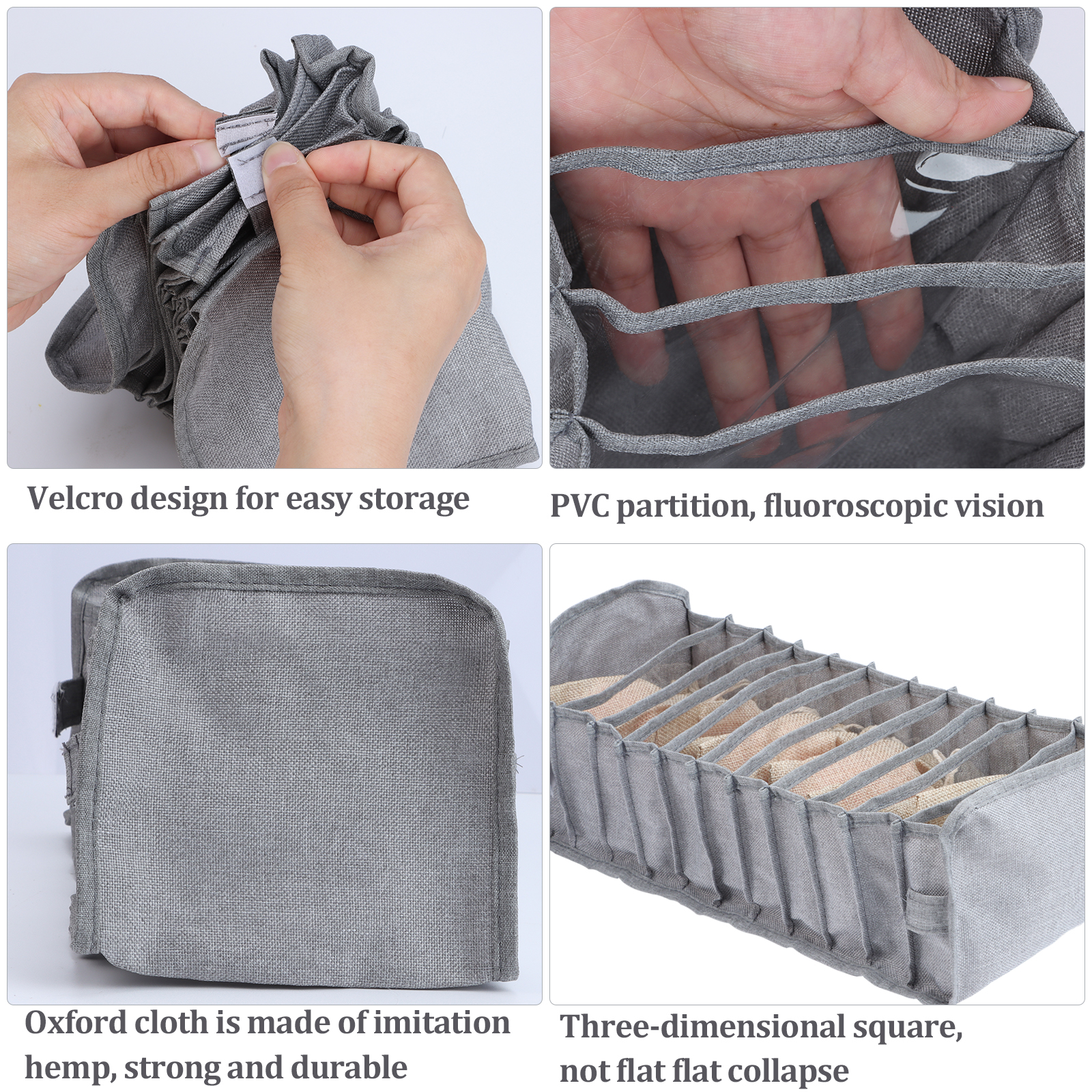 Velcro design for easy storage

PVC partition, fluoroscopic vision

Oxford cloth is made of imitation hemp, strong and durable

Three-dimensional square, not flat flat collapse