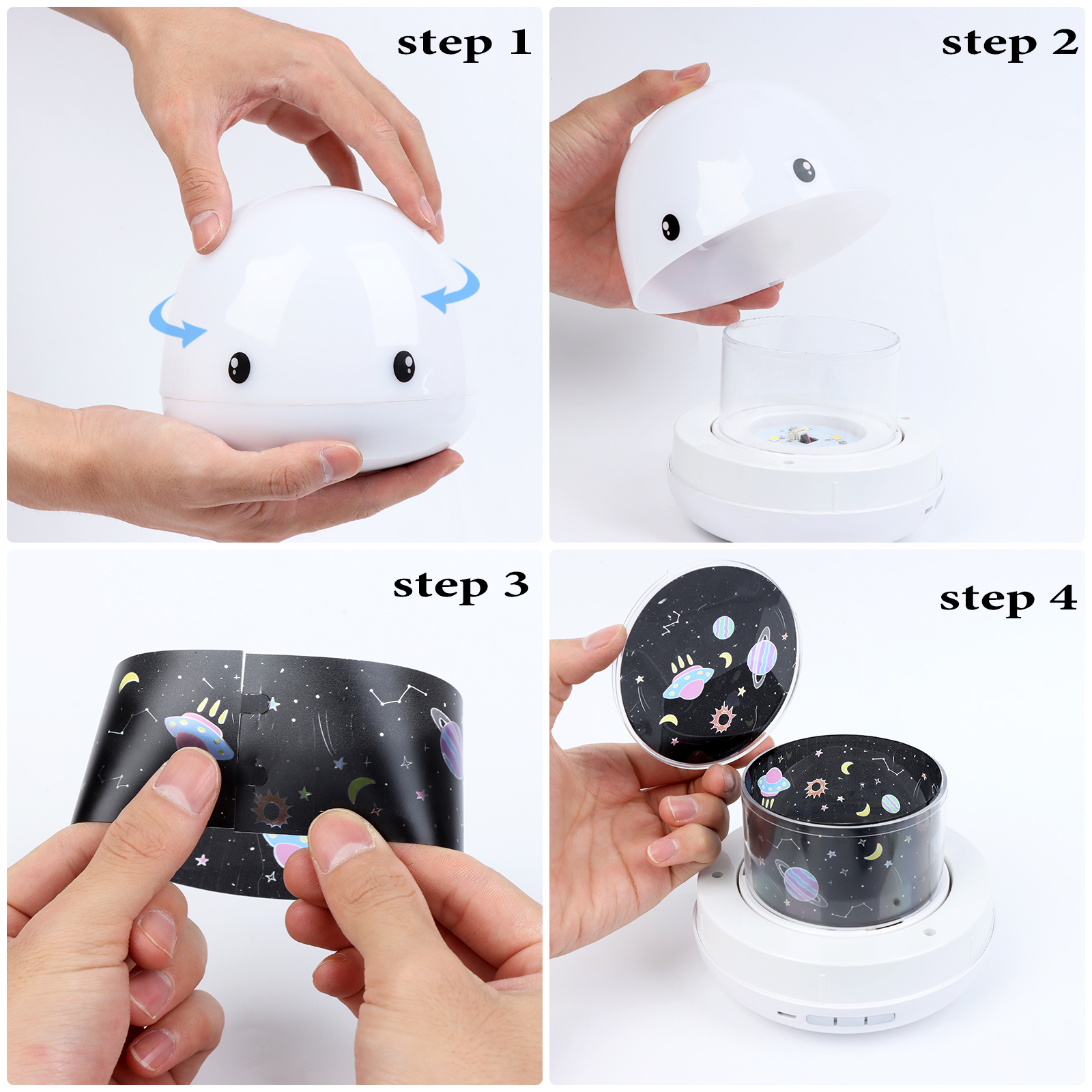 step 1

step 2

step 3

step 4