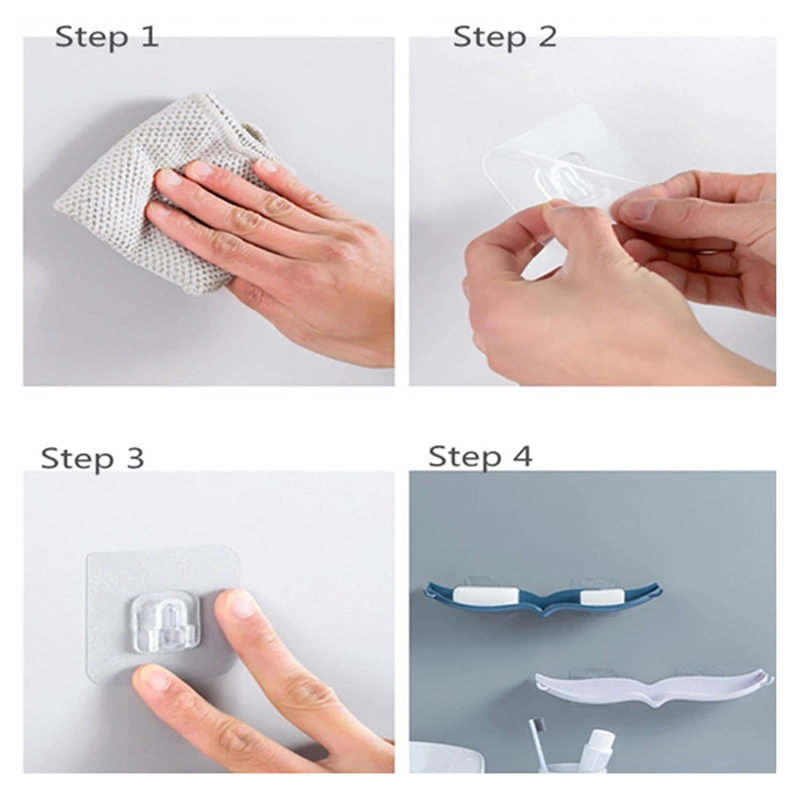 Step 1

Step 2

Step 3

Step 4