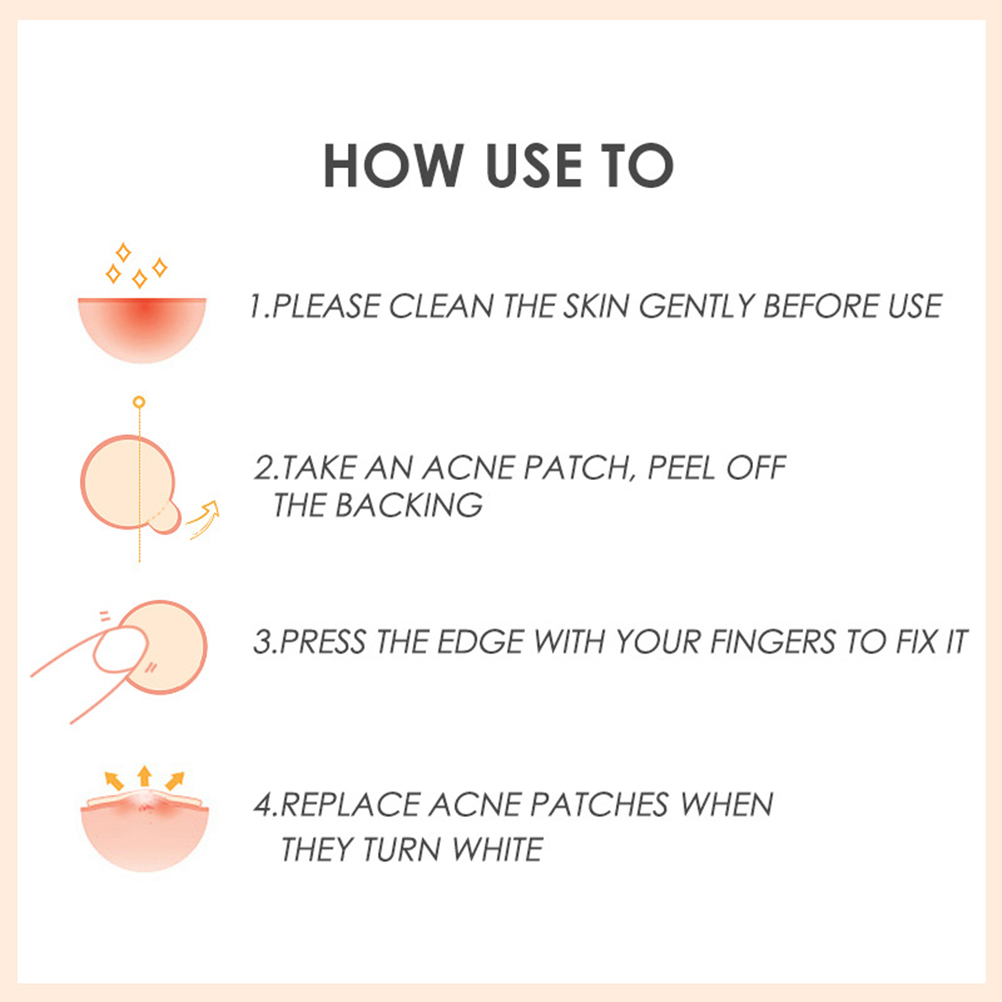 HOW USE TO

1.PLEASE CLEAN THE SKIN GENTLY BEFORE USE

2.TAKE AN ACNE PATCH, PEEL OFF THE BACKING

3.PRESS THE EDGE WITH YOUR FINGERS TO FIX IT

4.REPLACE ACNE PATCHES WHEN THEY TURN WHITE