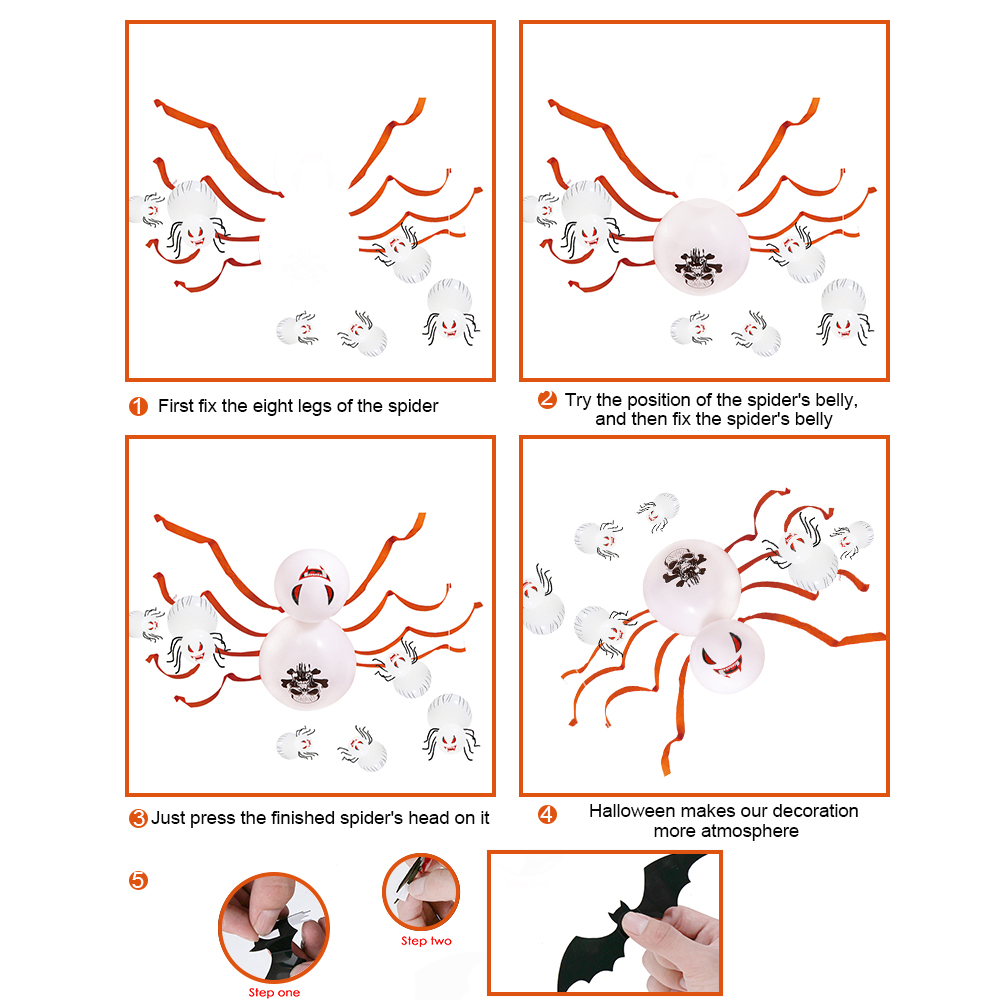 1 First fix the eight legs of the spider

2 Try the position of the spider's belly, and then fix the spider's belly

3 Just press the finished spider's head on it

4 Halloween makes our decoration more atmosphere

5

Step one

Step two