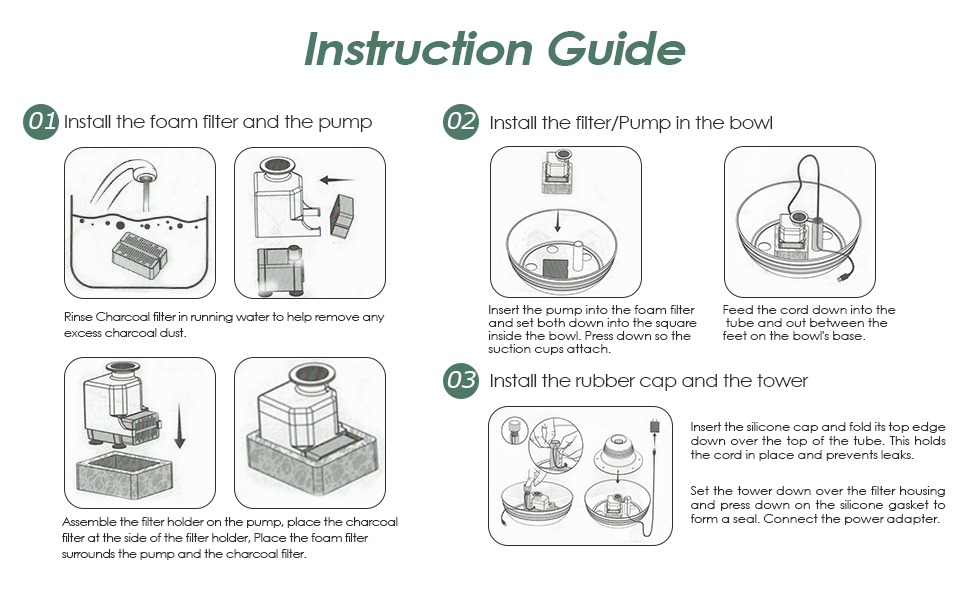 Instruction Guide

01 Install the foam filter and the pump

Rinse Charcoal filter in running water to help remove any excess charcoal dust.

Assemble the filter holder on the pump, place the charcoal filter at the side of the filter holder, Place the foam filter surrounds the pump and the charcoal filter.

02 Install the filter/Pump in the bowl

Insert the pump into the foam filter and set both down into the square inside the bowl. Press down so the suction cups attach.

Feed the cord down into the tube and out between the feet on the bowl's base.

03 Install the rubber cap and the tower

Insert the silicone cap and fold its top edge down over the top of the tube. This holds the cord in place and prevents leaks.

Set the tower down over the filter housing and press down on the silicone gasket to form a seal. Connect the power adapter.