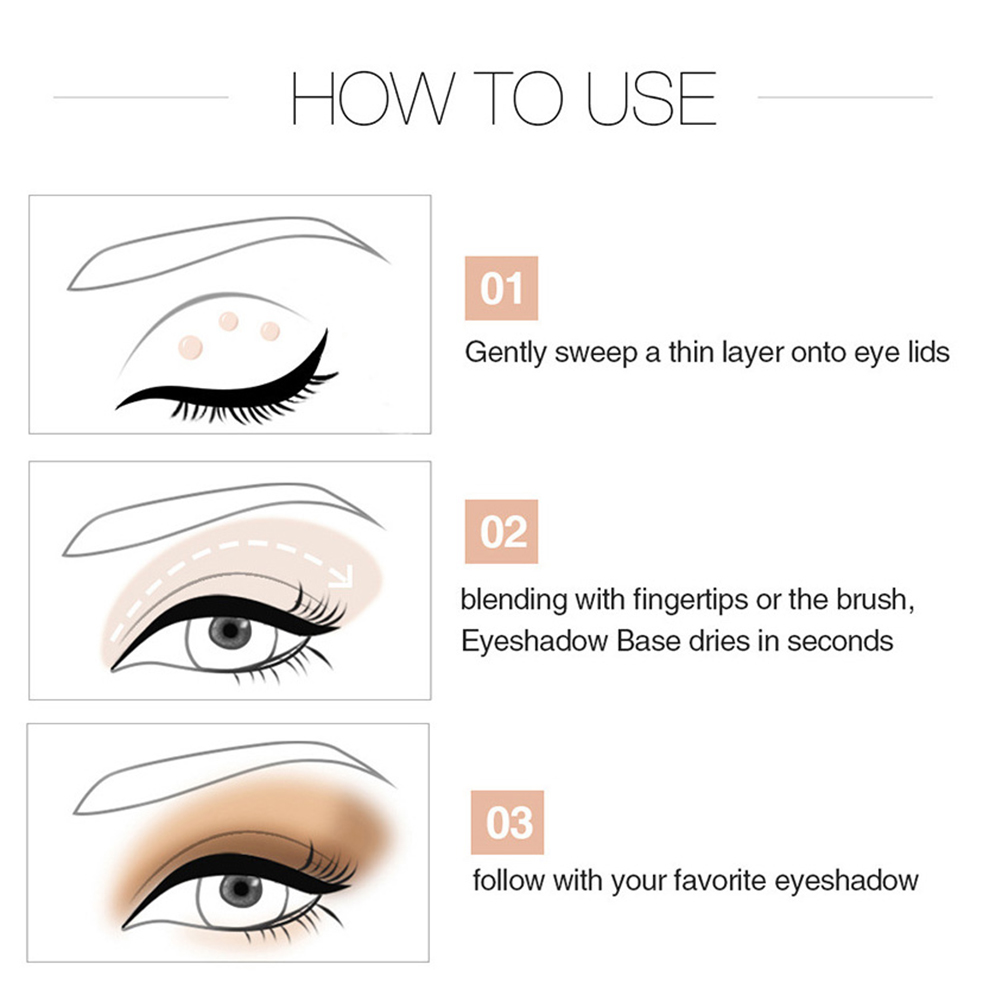 HOW TO USE

01

Gently sweep a thin layer onto eye lids

02

blending with fingertips or the brush, Eyeshadow Base dries in seconds

03

follow with your favorite eyeshadow