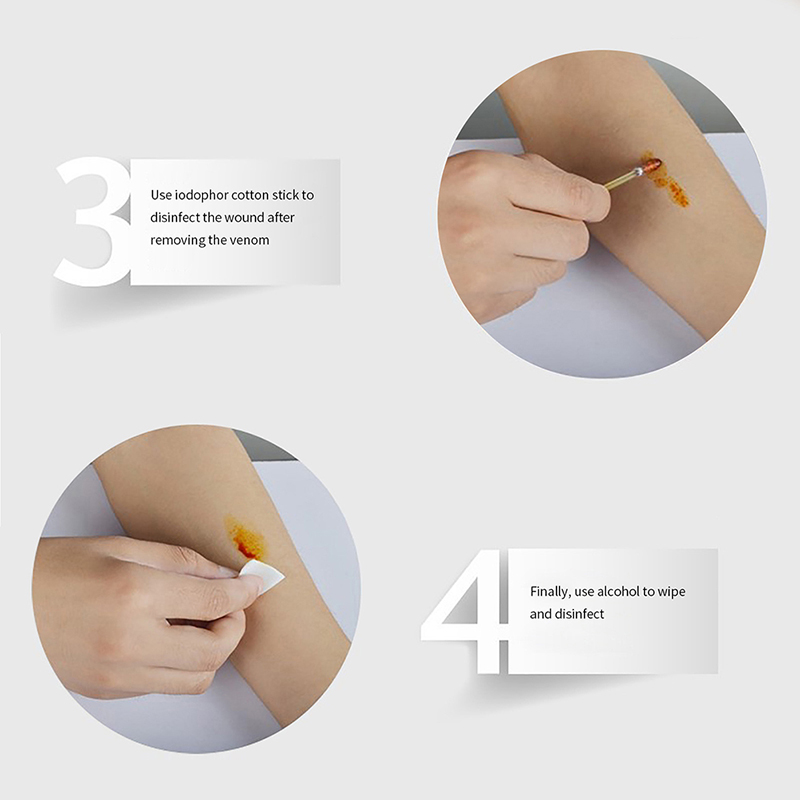 3
Use iodophor cotton stick to disinfect the wound after removing the venom

4
Finally, use alcohol to wipe and disinfect