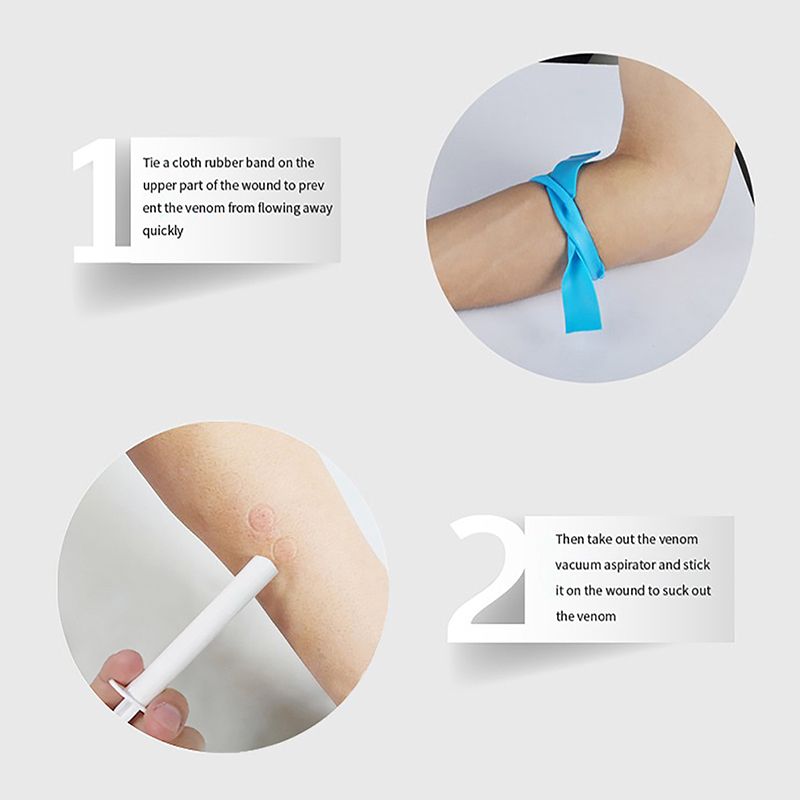 1 Tie a cloth rubber band on the upper part of the wound to prev ent the venom from flowing away quickly

2 Then take out the venom vacuum aspirator and stick it on the wound to suck out the venom